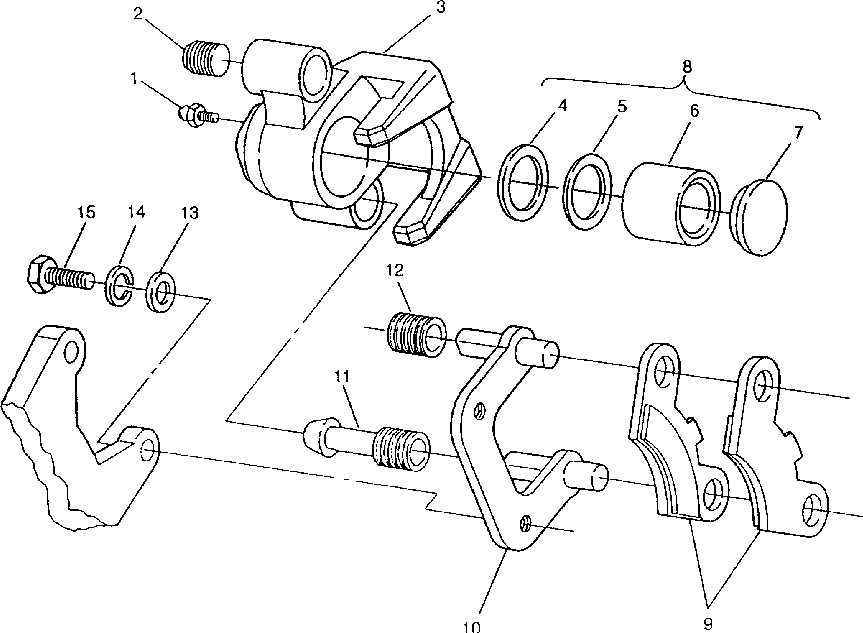 2
3
1
8
4
5
6
7
15
14
13
12
11
10
9