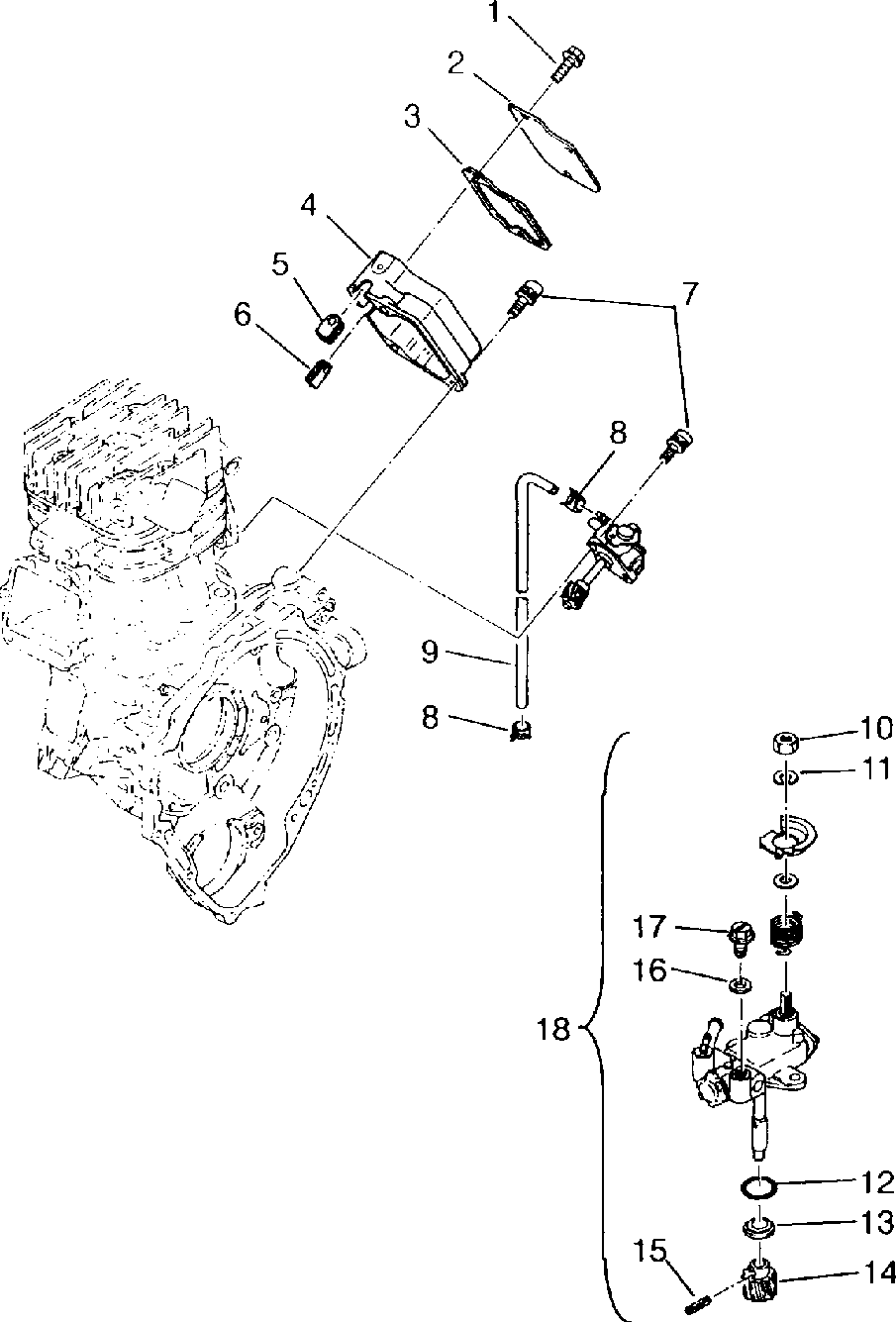 1
2
3
4
5
6
7
8
9
8
10
11
17
16
18
12
13
15
14