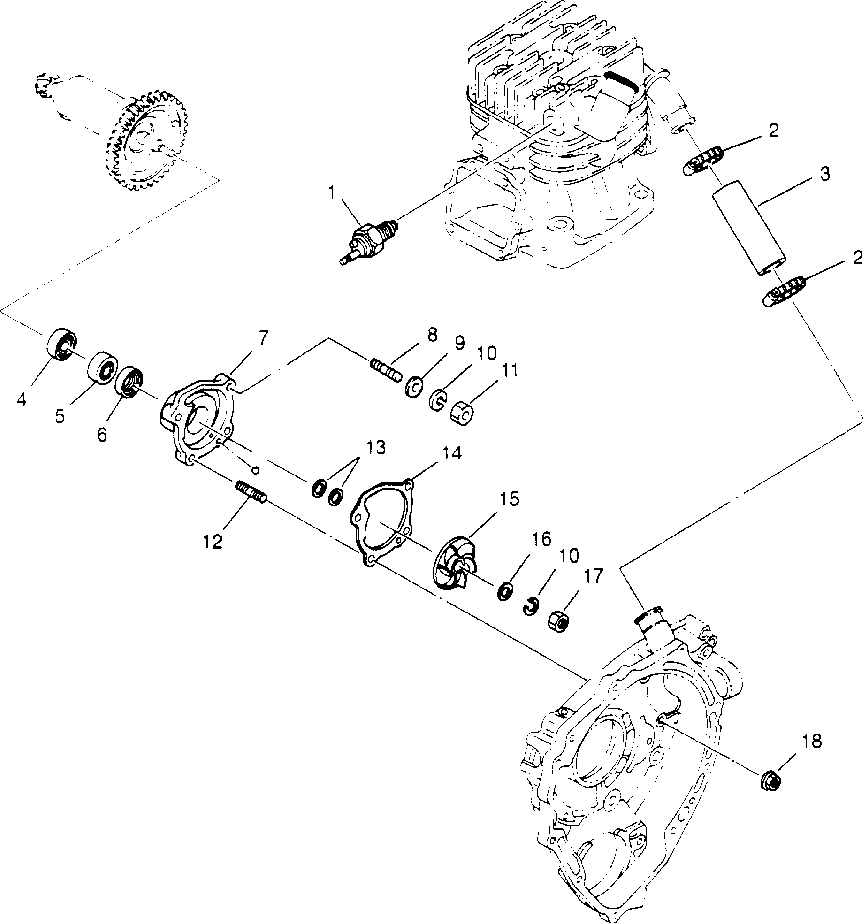 2
3
1
2
7
8
9
10
11
4
5
6
13
14
12
15
16
10
17
18