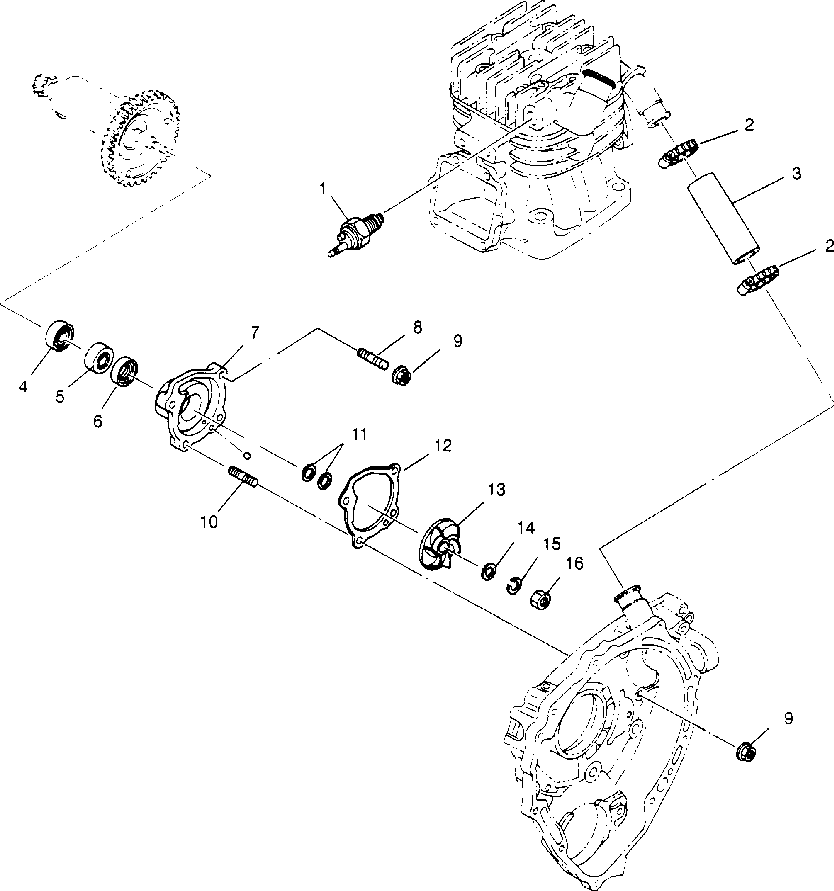 2
3
1
2
7
8
9
4
5
6
11
12
10
13
14
15
16
9