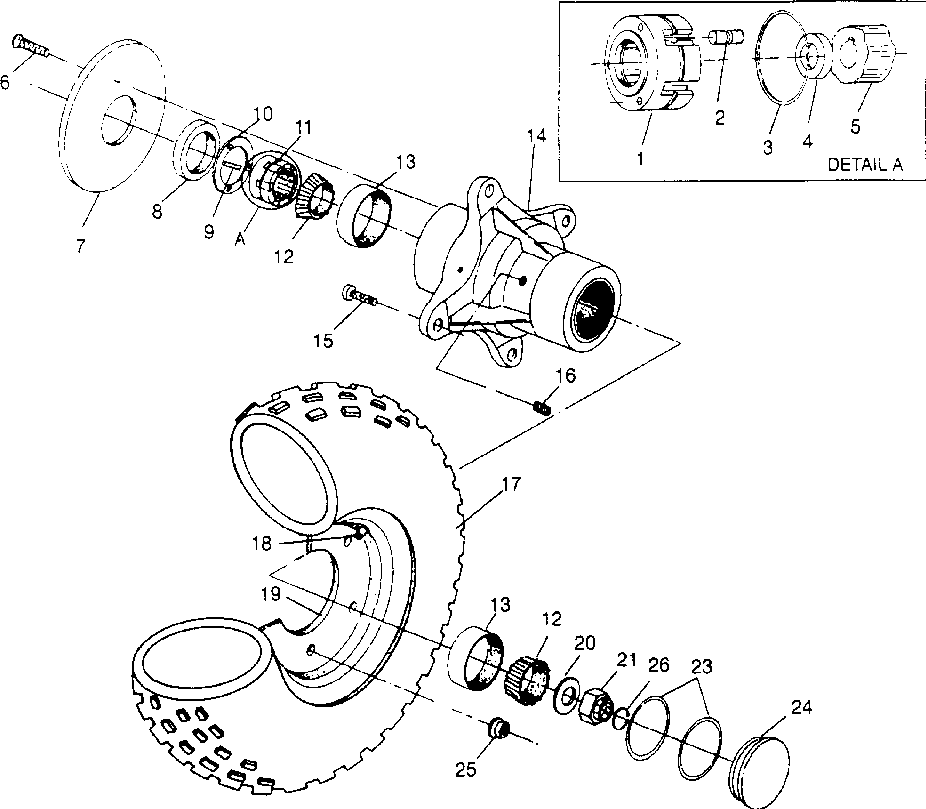 1
2
3
4
5
DETAIL A
6
7
8
9
10
11
A
12
13
14
15
16
17
18
19
13
12
20
21
26
23
24
25