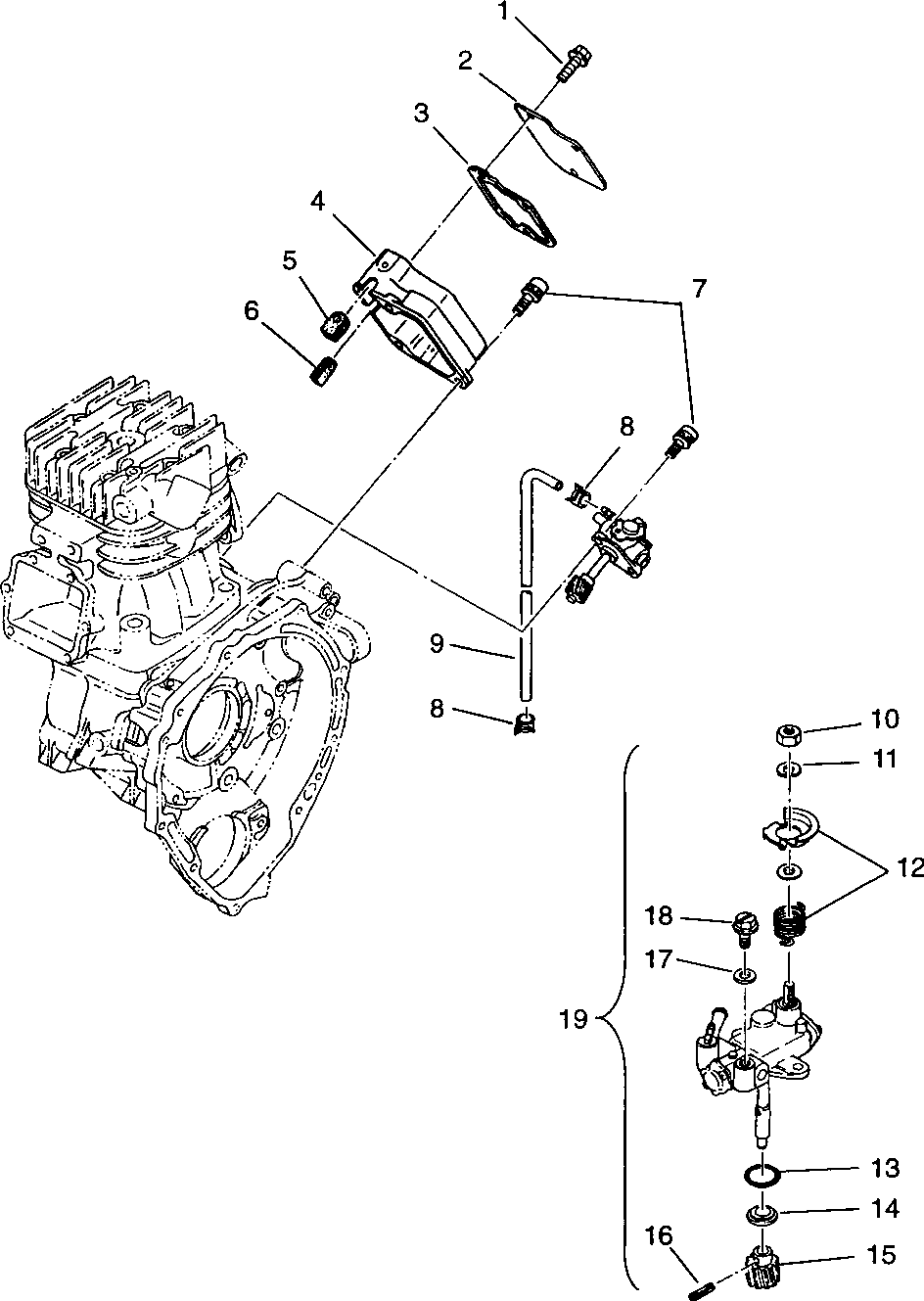 1
2
3
4
5
6
7
8
9
8
10
11
12
18
17
19
13
14
16
15