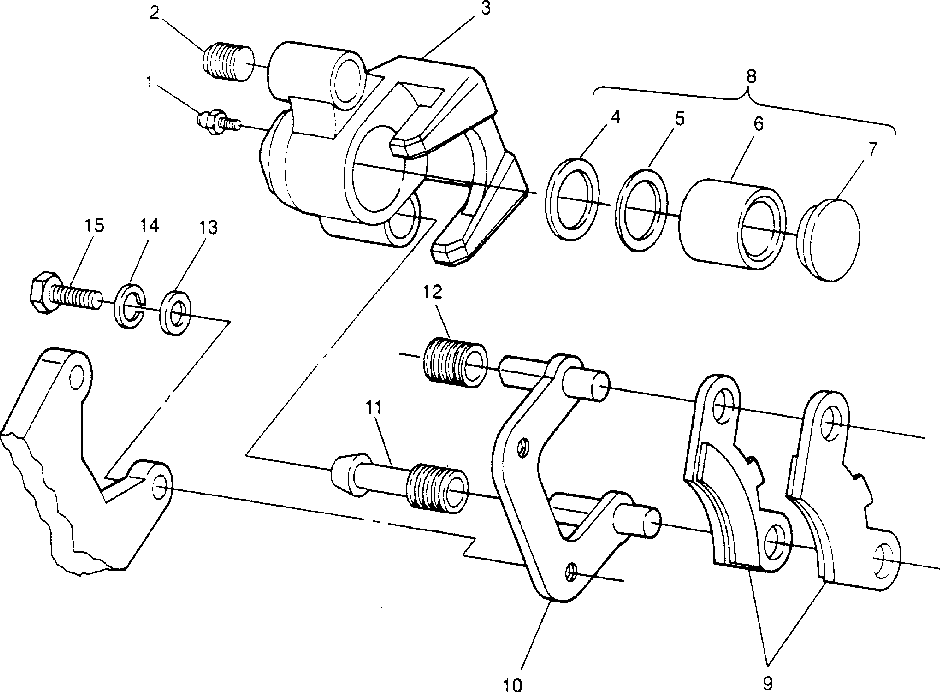 2
3
1
8
4
5
6
7
15
14
13
12
11
10
9