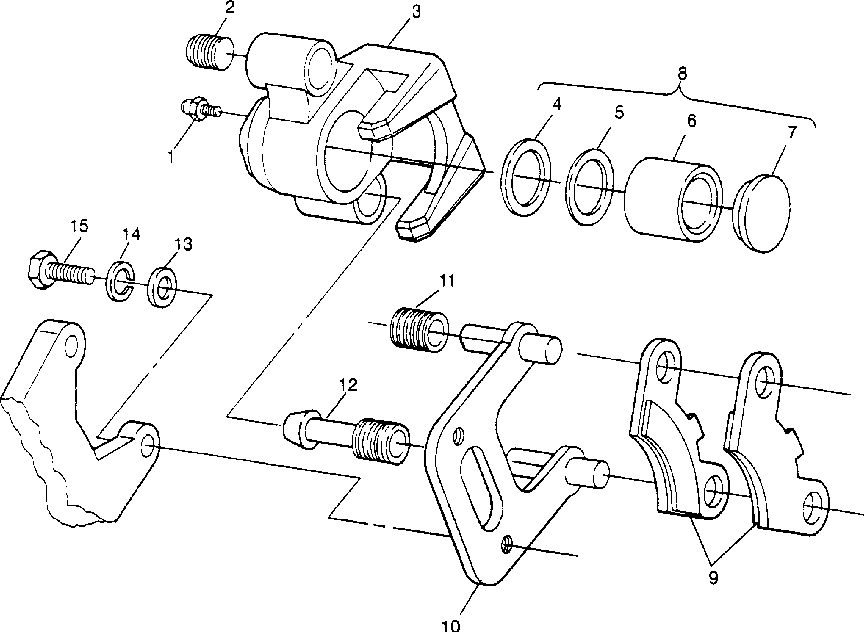 2
3
8
1
4
5
6
7
15
14
13
11
12
9
10