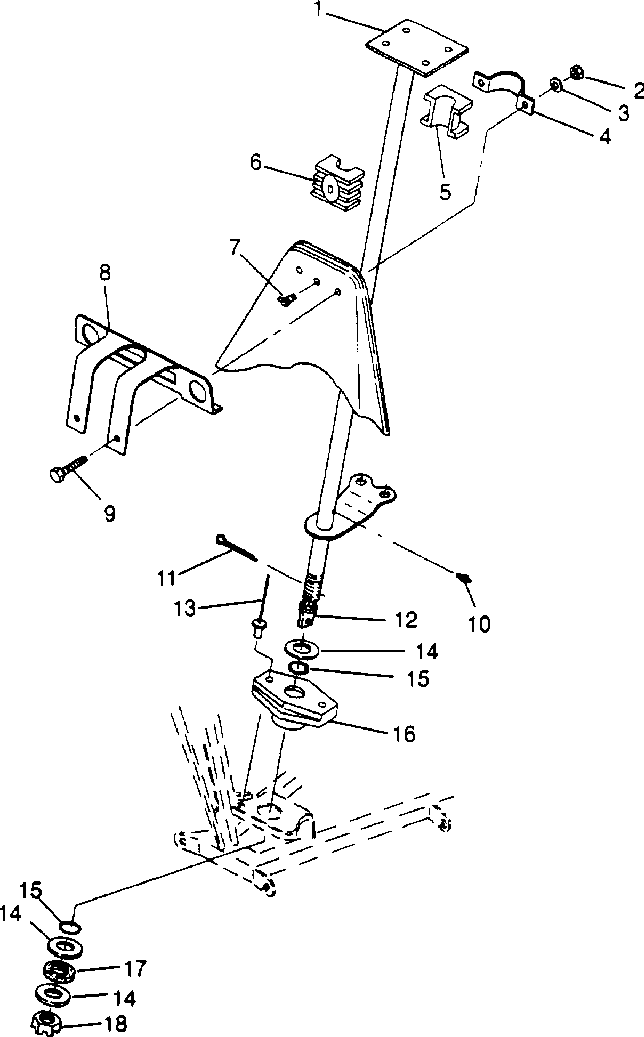 1
2
3
4
5
6
7
8
9
10
11
12
13
14
15
16
15
14
17
14
18