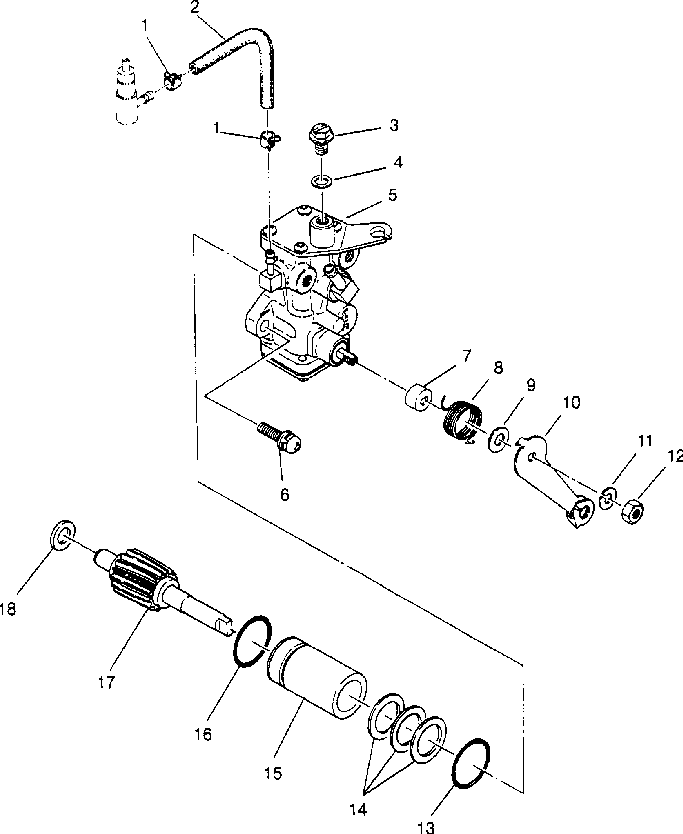 2
1
1
3
4
5
7
8
9
10
11
12
6
18
17
16
15
14
13