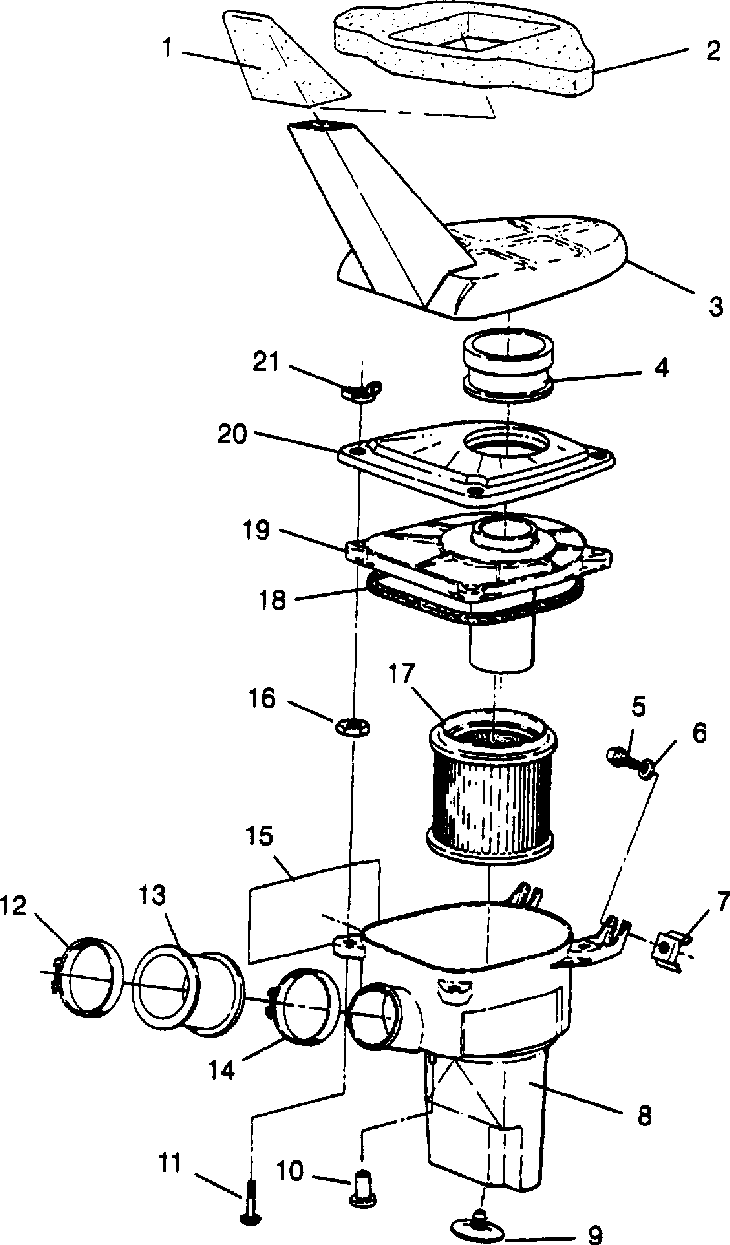 1
2
3
21
4
20
19
18
17
16
5
6
15
12
13
7
14
8
11
10
9