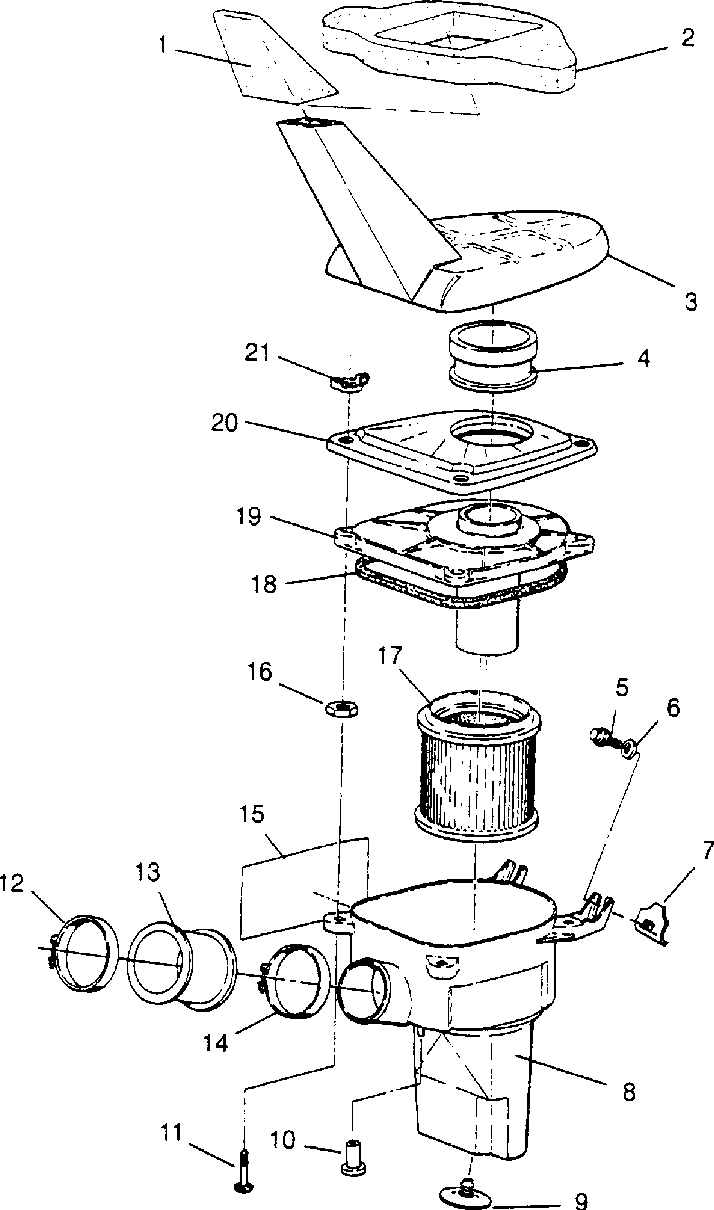 1
2
3
21
4
20
19
18
17
16
5
6
15
7
12
13
14
8
11
10
9