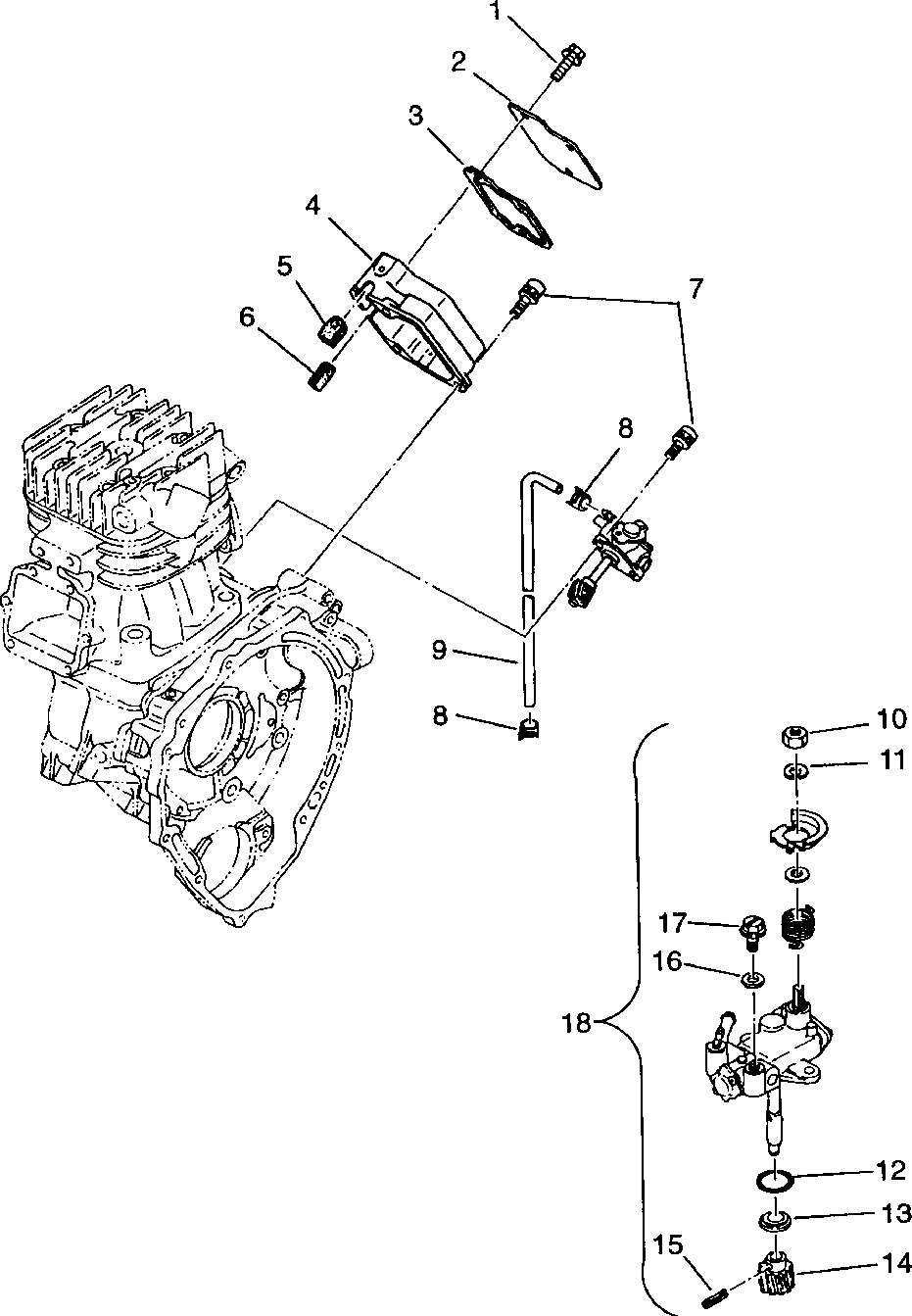 1
2
3
4
5
6
7
8
9
8
10
11
17
16
18
12
13
15
14