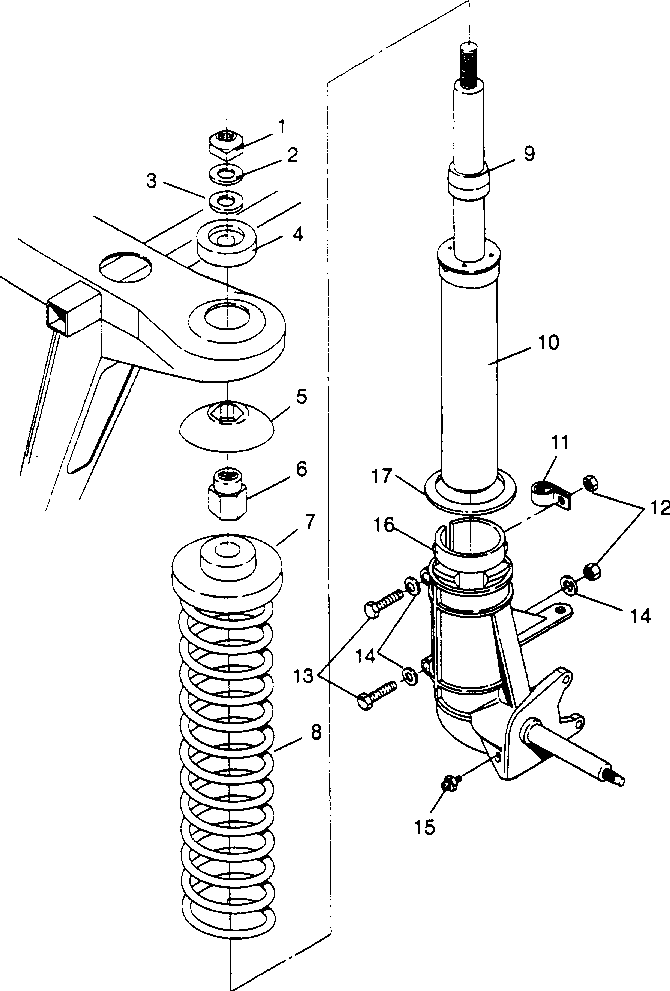 1
2
3
4
5
6
7
8
9
10
11
12
17
16
14
14
13
15