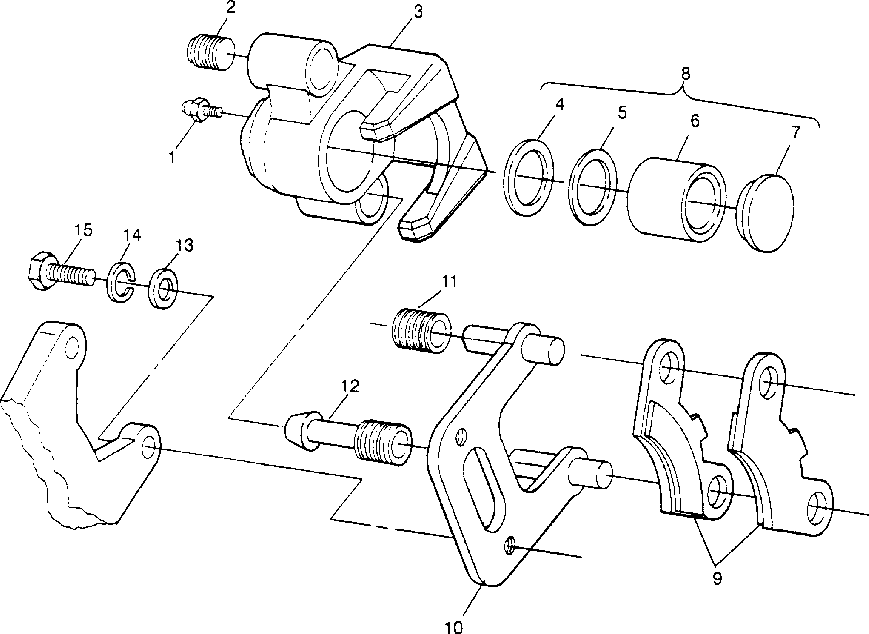 2
3
8
1
4
5
6
7
15
14
13
11
12
9
10