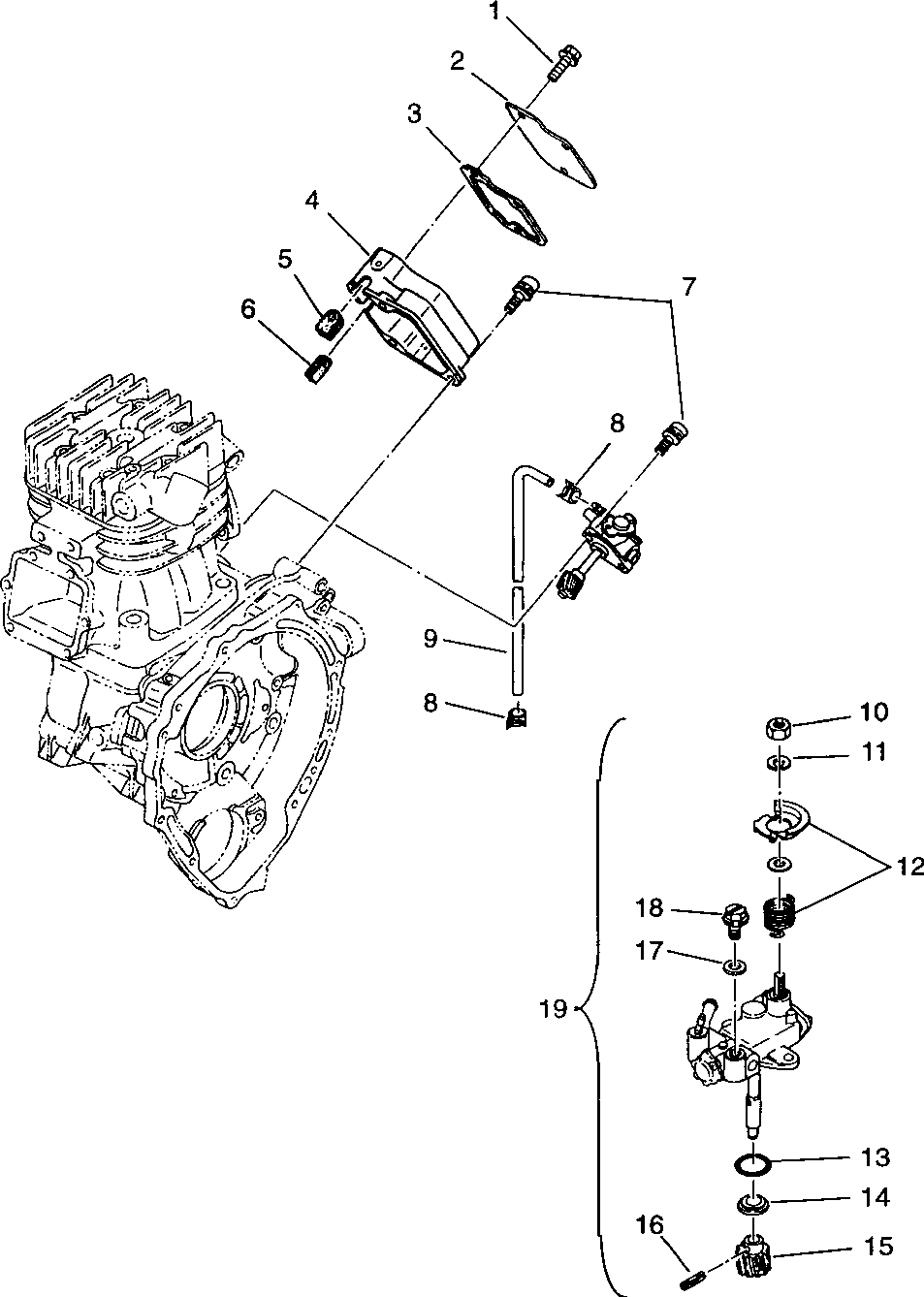 1
2
3
4
5
6
7
8
9
8
10
11
12
18
17
19
13
14
16
15