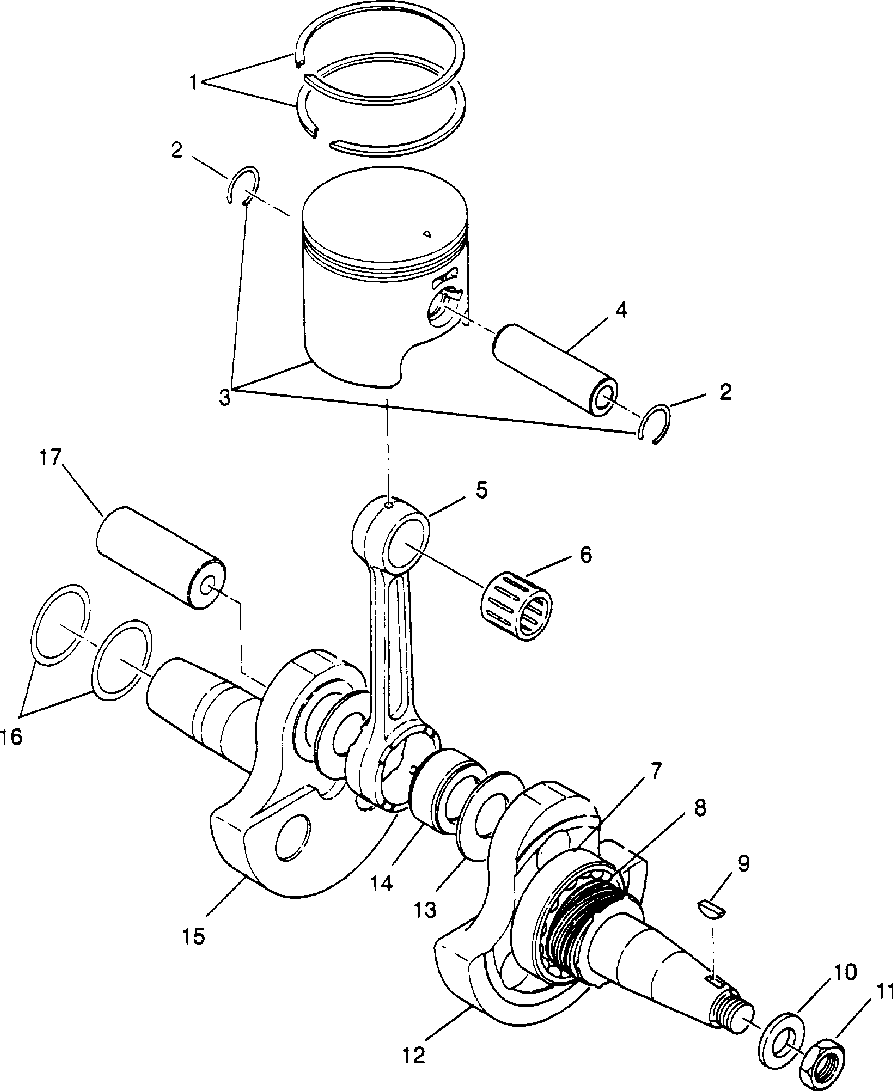 1
2
4
3
2
17
5
6
16
7
8
9
14
13
15
10
11
12