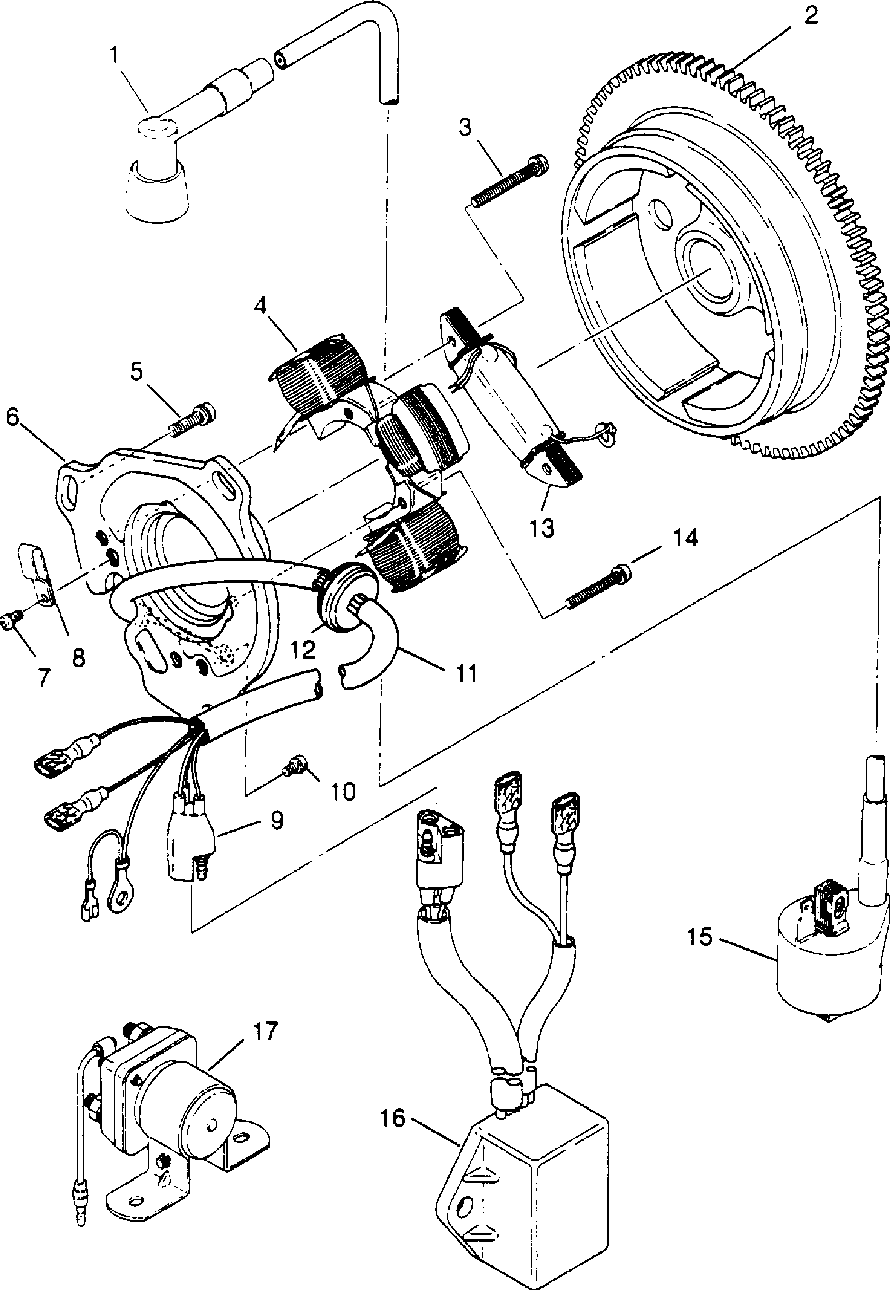 1
2
3
4
5
6
13
14
8
7
12
11
10
9
15
17
16