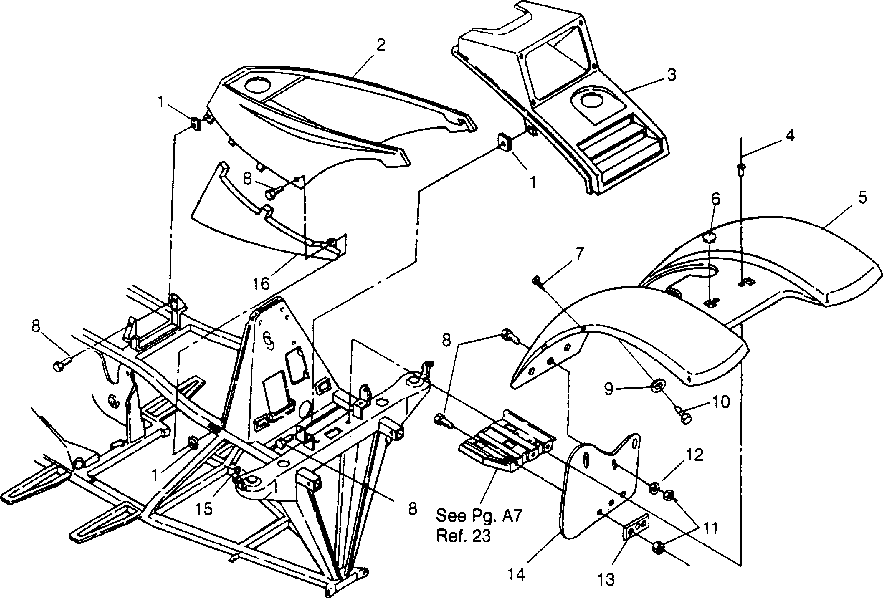 2
3
1
4
8
1
6
5
16
7
8
8
9
10
12
1
15
8
See Pg. A7
Ref. 23
11
14
13