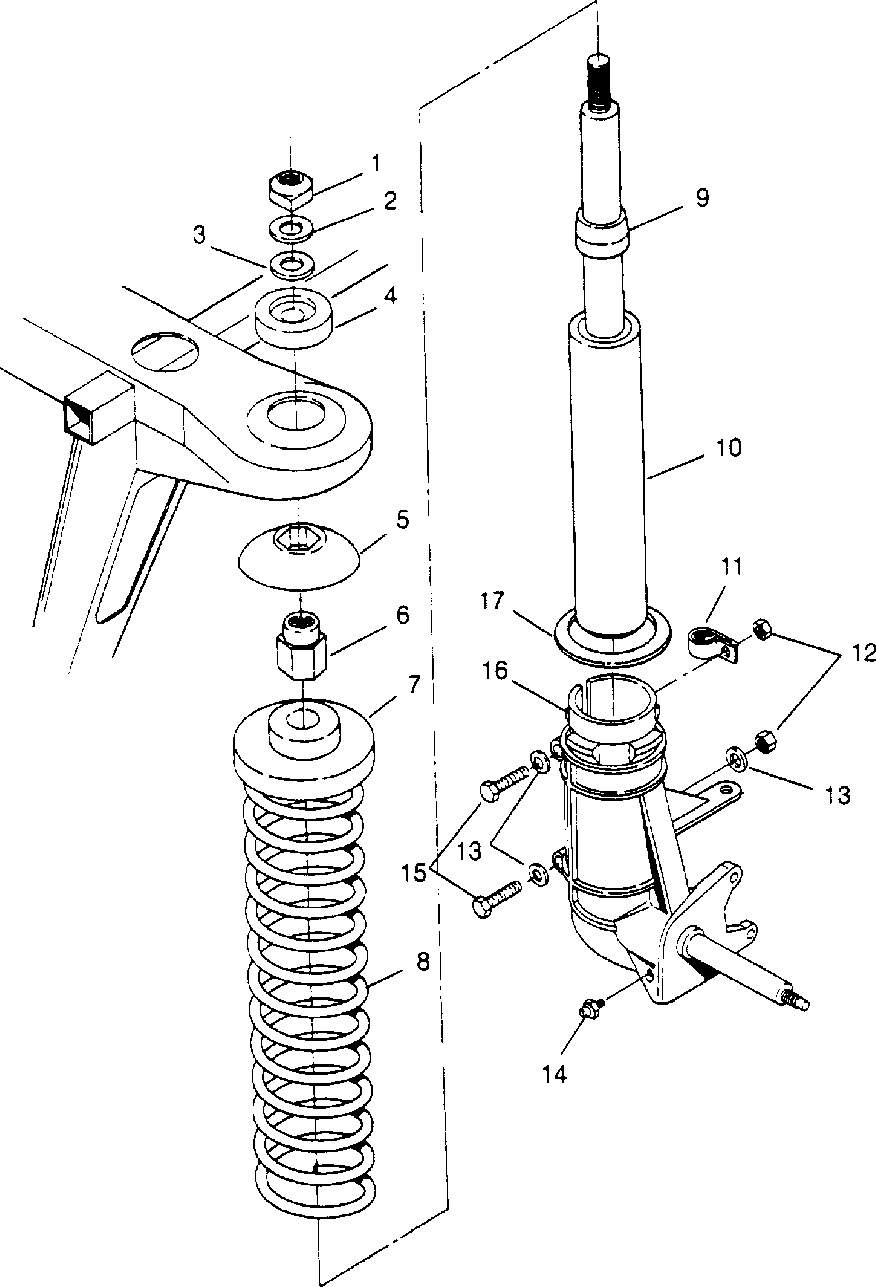 1
2
3
4
5
6
7
8
9
10
11
12
17
16
13
13
15
14