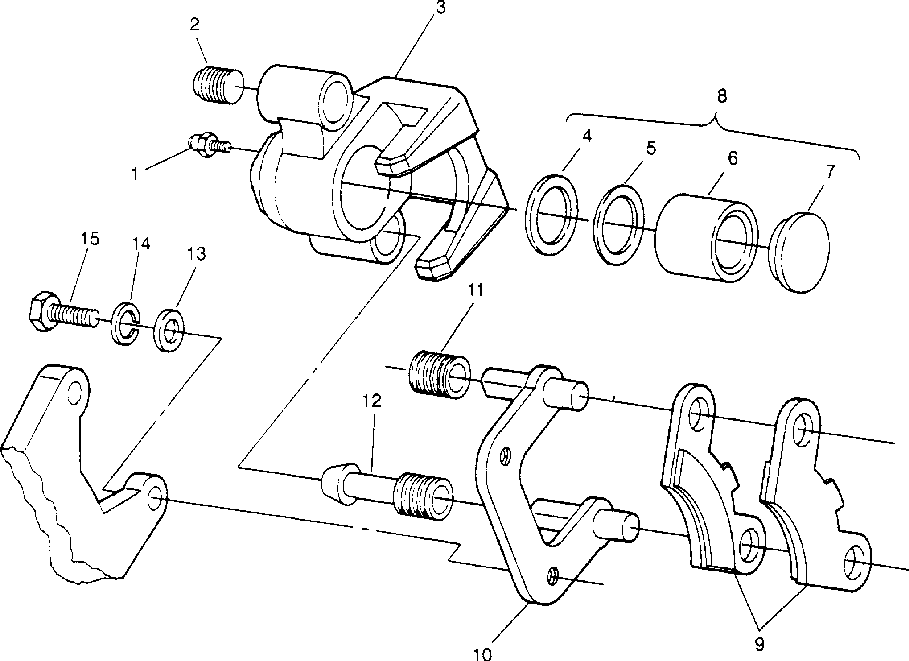 2
3
8
1
4
5
6
7
15
14
13
11
12
10
9