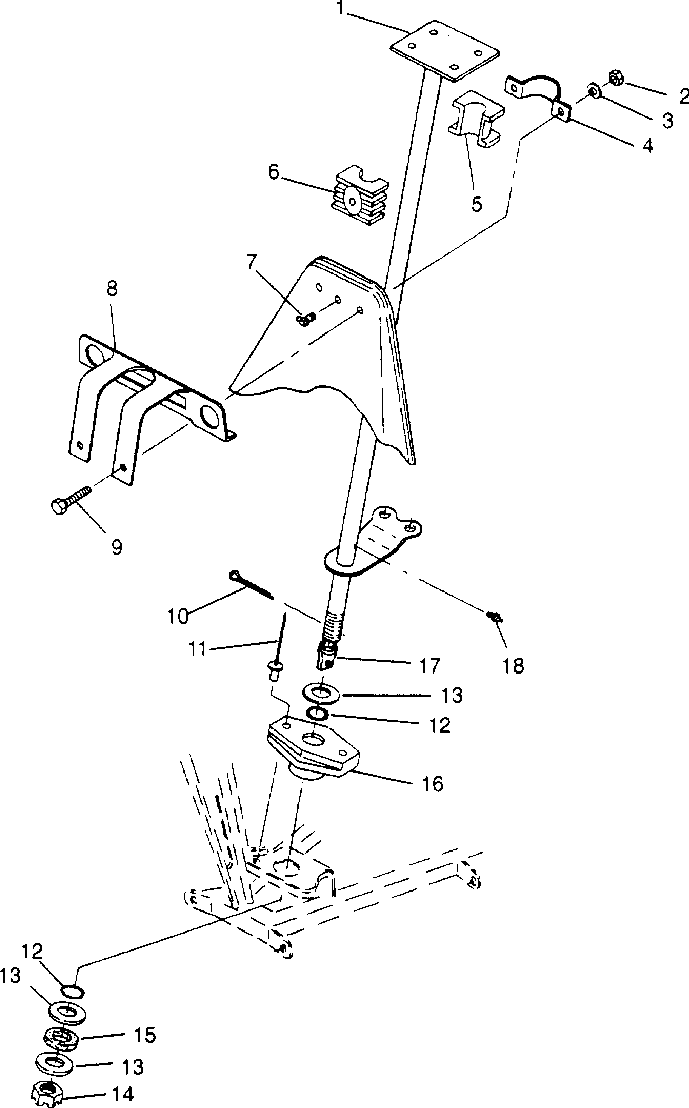 1
2
3
4
5
6
7
8
9
10
11
17
18
13
12
16
12
13
15
13
14