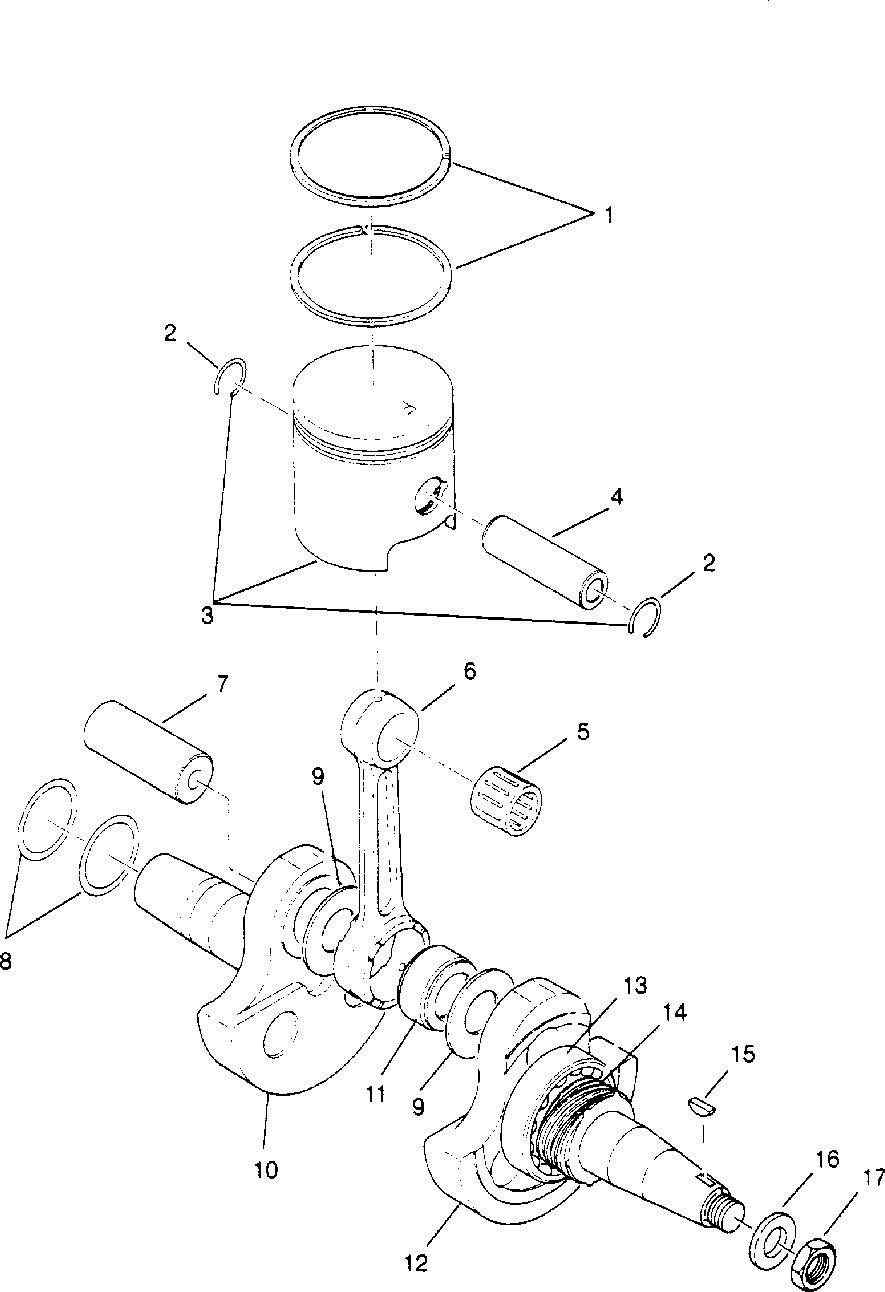 1
2
4
2
3
7
6
5
9
8
13
14
15
11
9
10
16
17
12