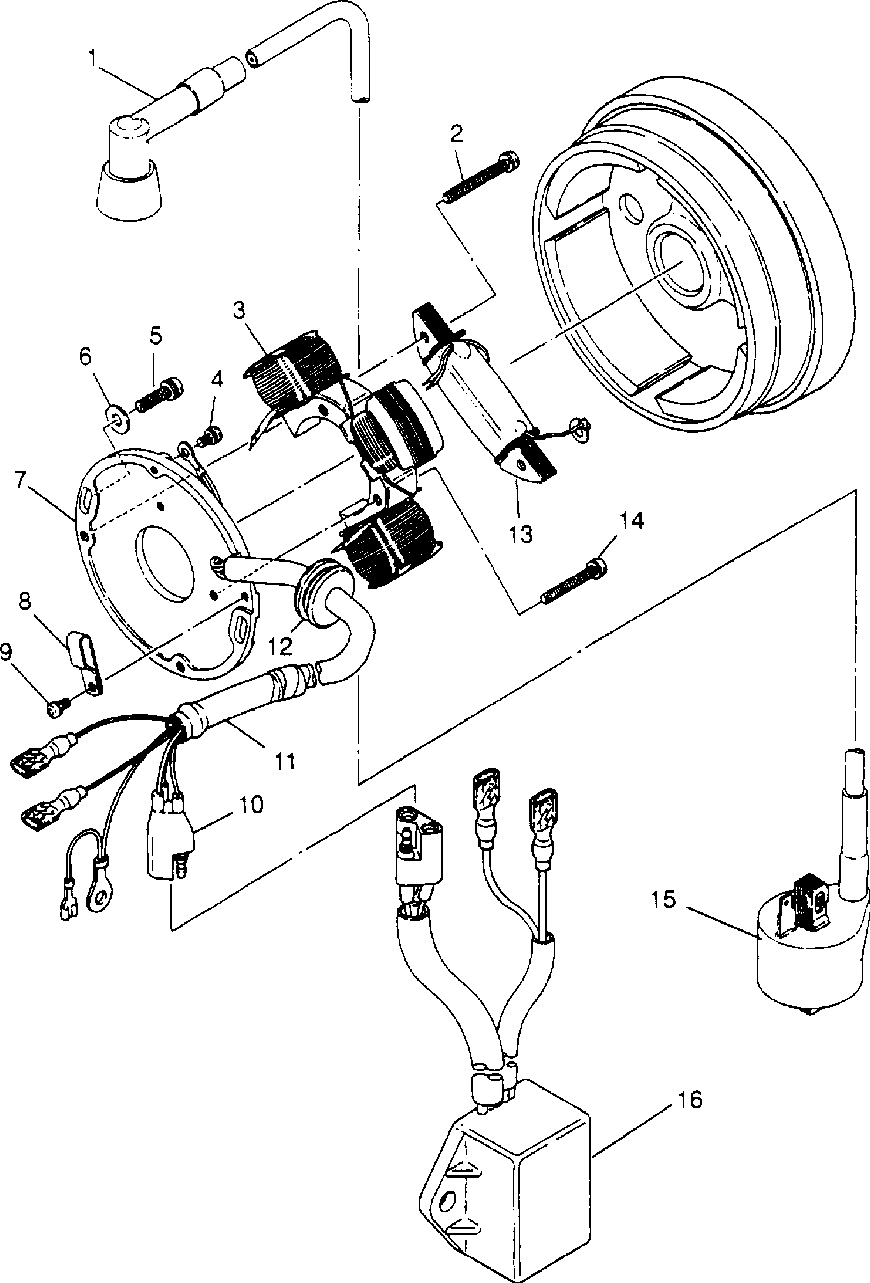 1
2
3
5
6
4
7
13
14
8
12
9
11
10
15
16