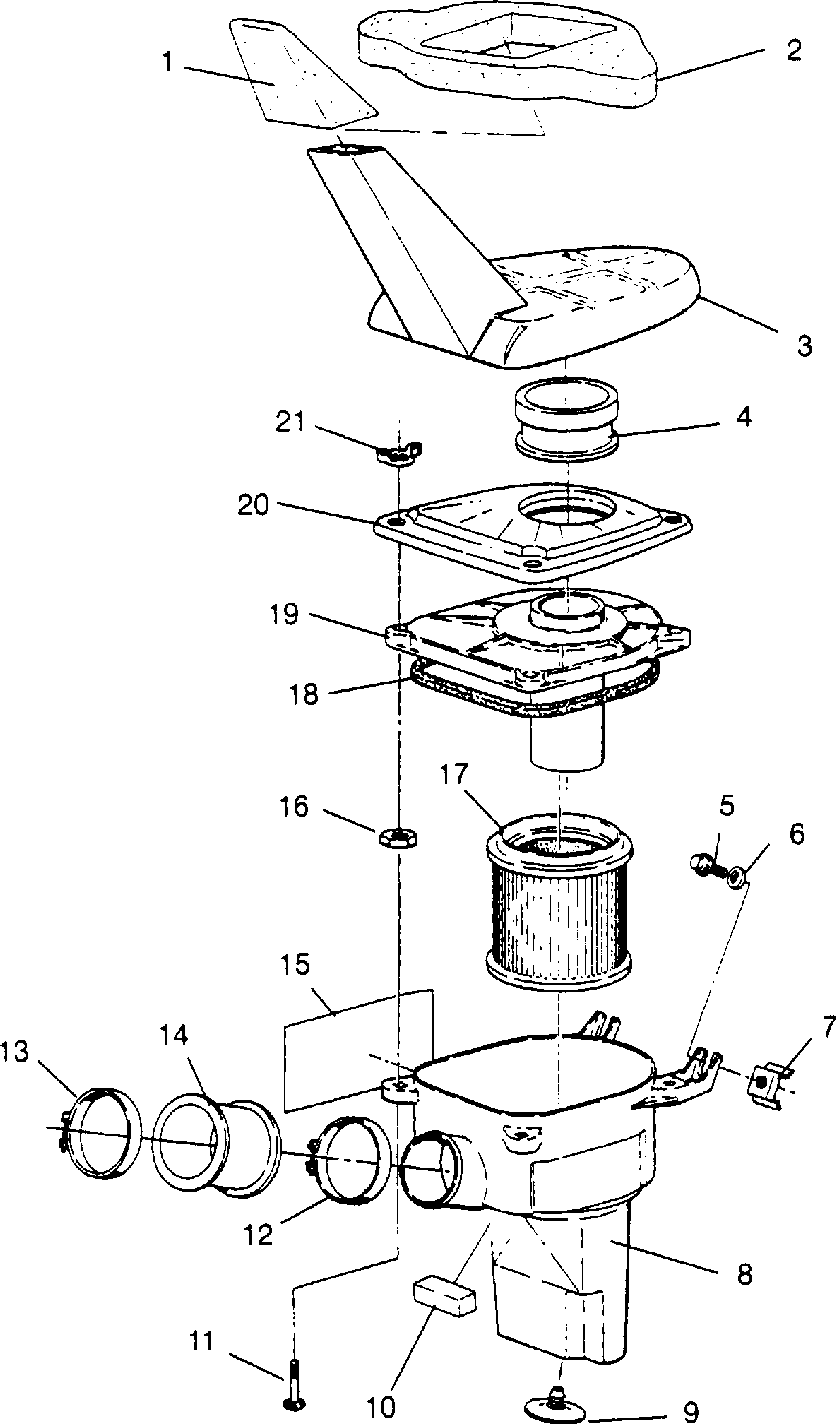 1
2
3
4
21
20
19
18
17
16
5
6
15
13
14
7
12
8
11
10
9