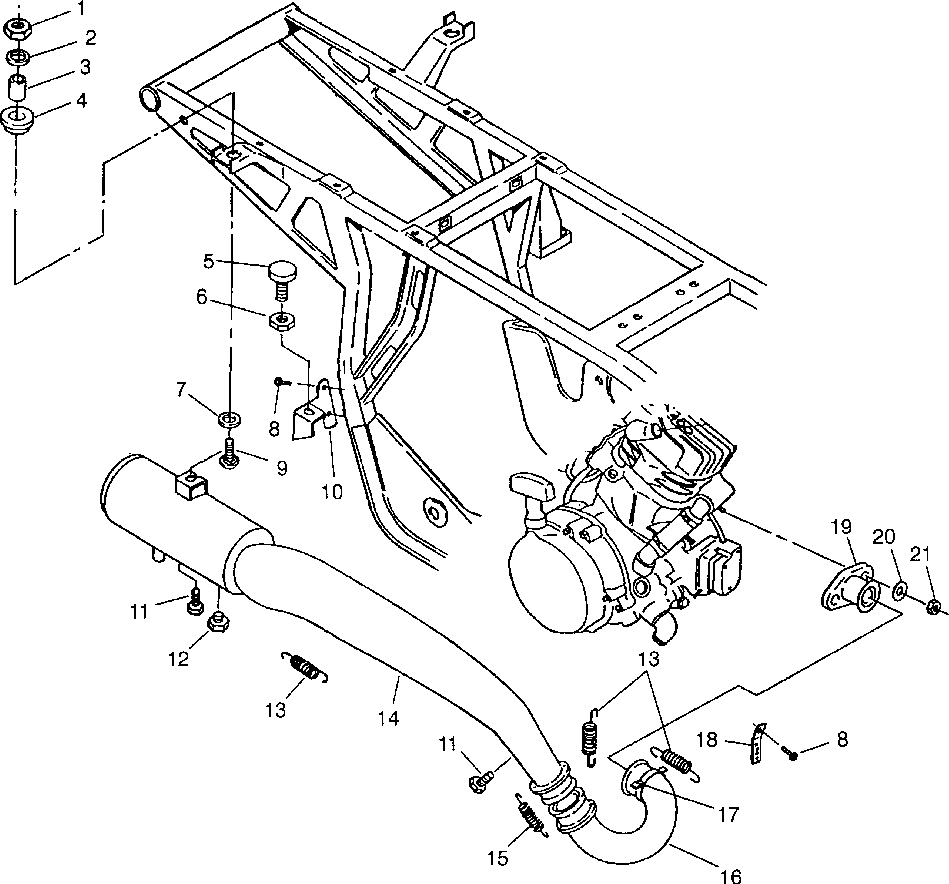 1
2
3
4
5
6
7
8
9
10
19
20
21
11
12
13
14
13
18
8
11
17
15
16