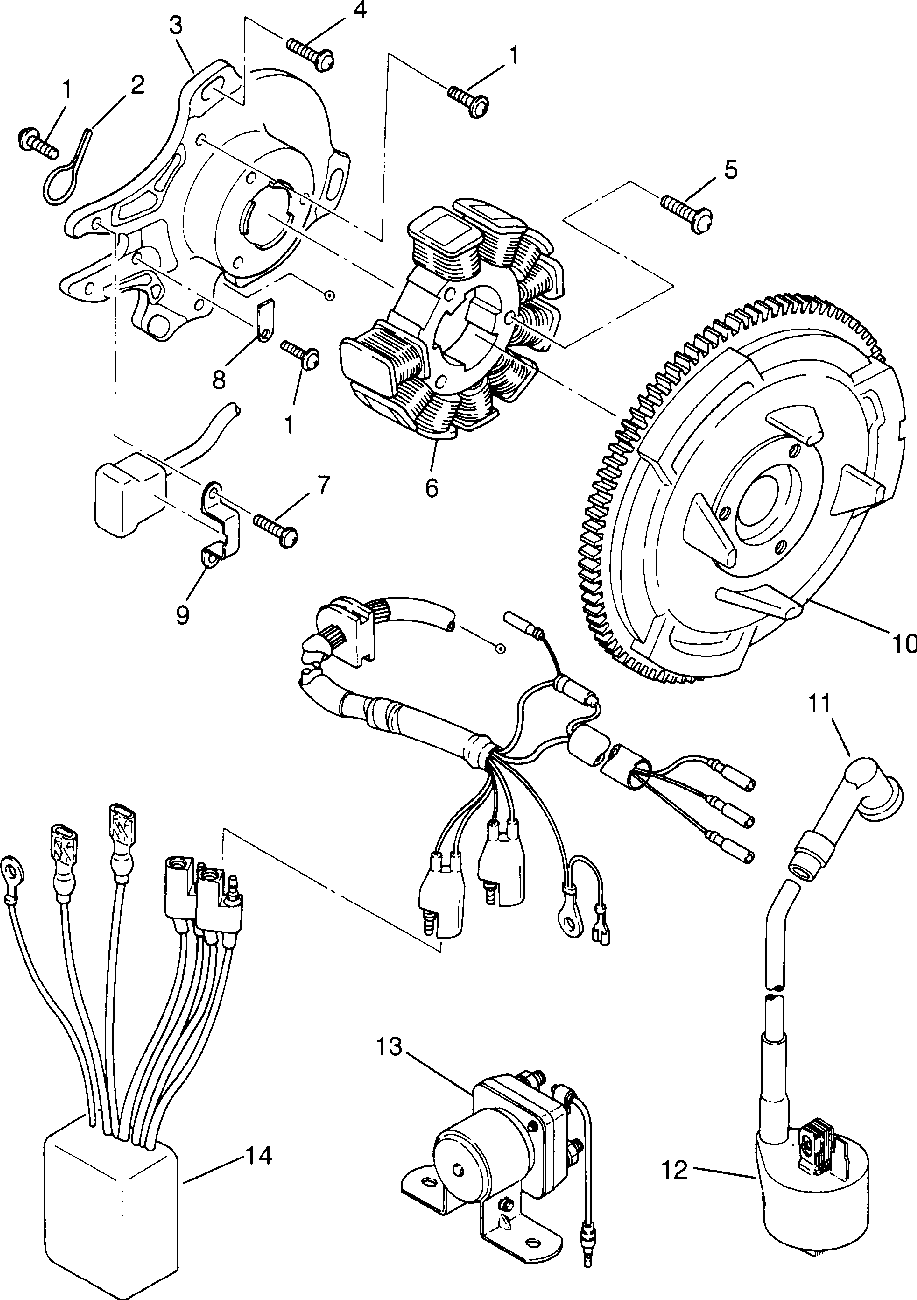 3
4
1
2
1
5
8
1
6
7
9
10
11
13
14
12