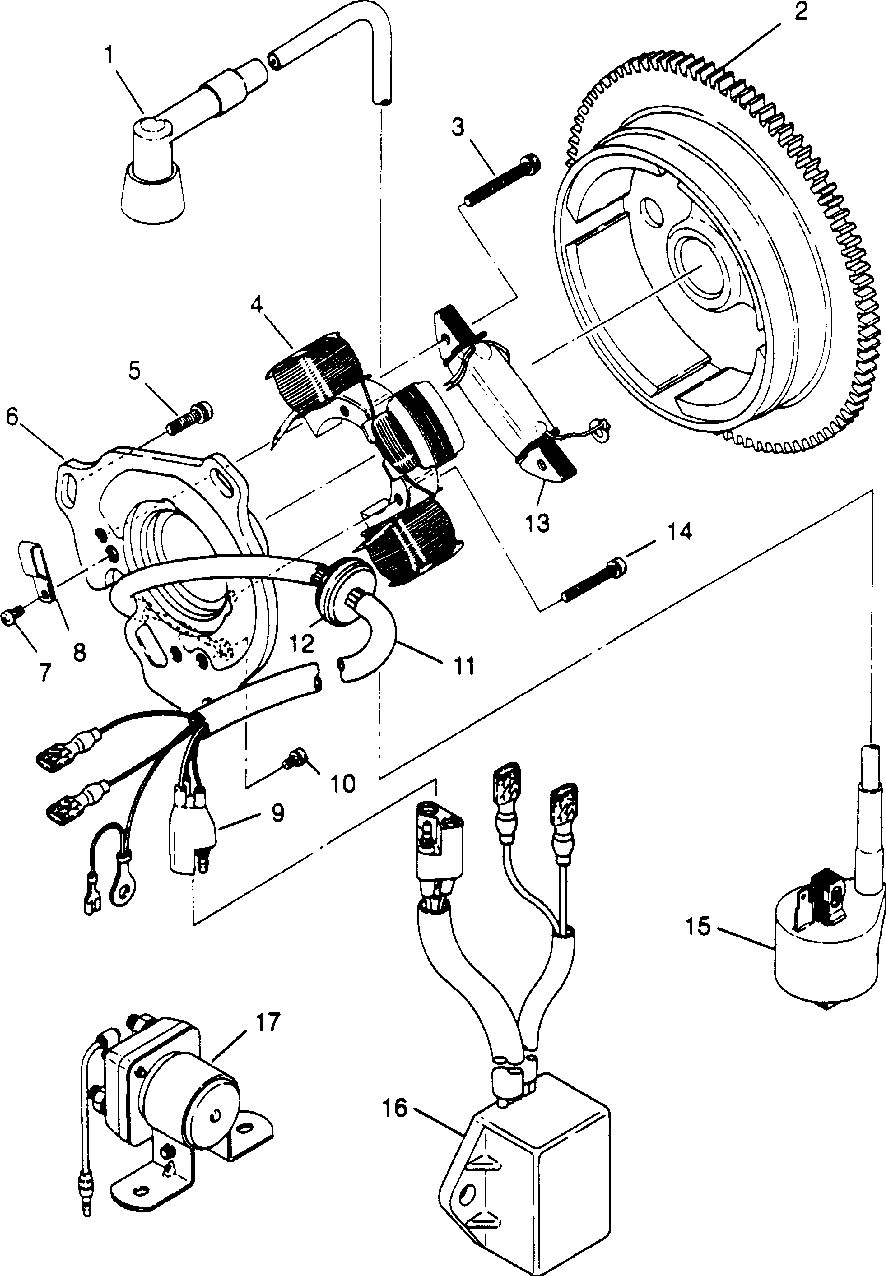 1
2
3
4
5
6
13
14
8
7
12
11
10
9
15
17
16