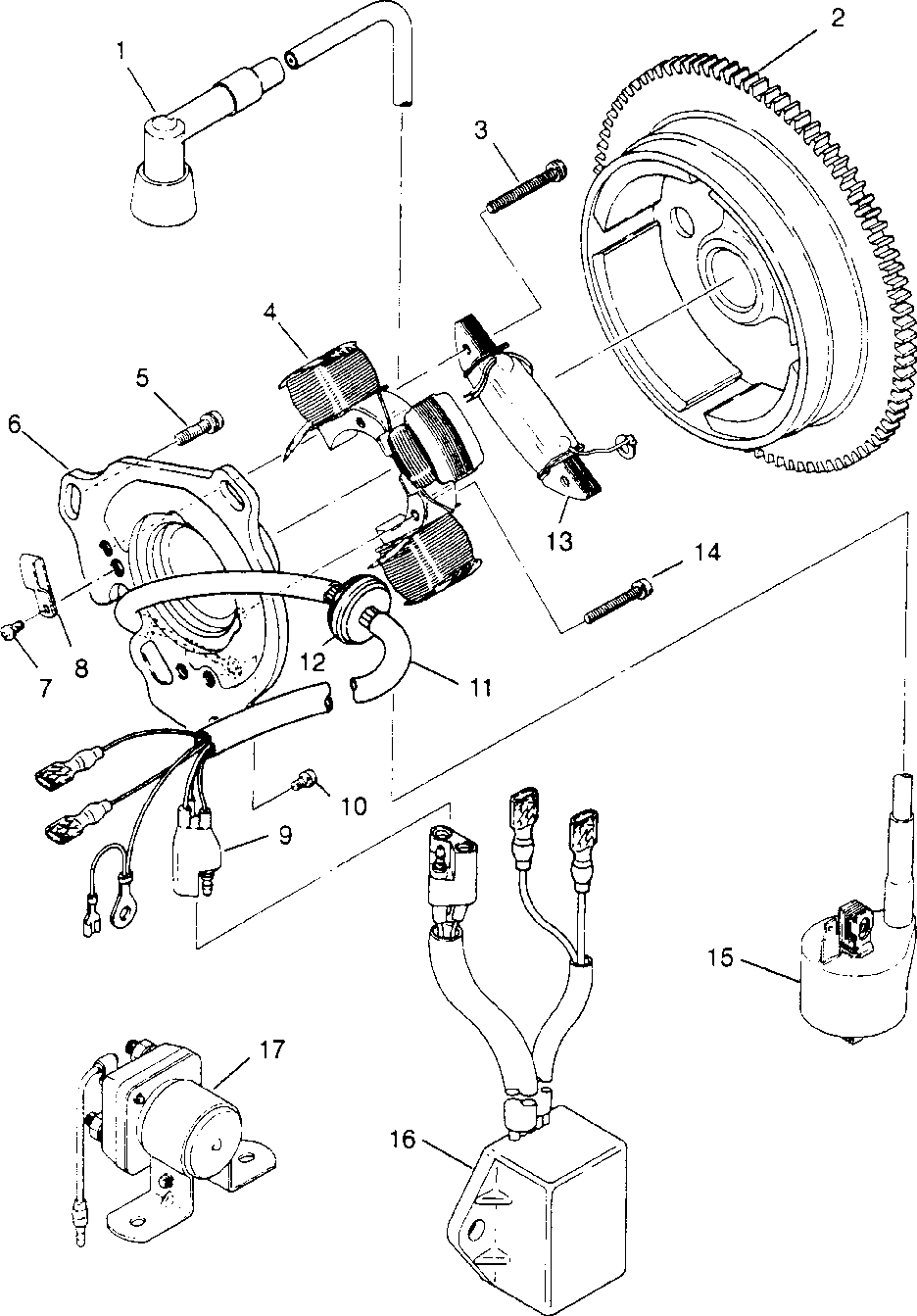 1
2
3
4
5
6
13
14
8
7
12
11
10
9
15
17
16