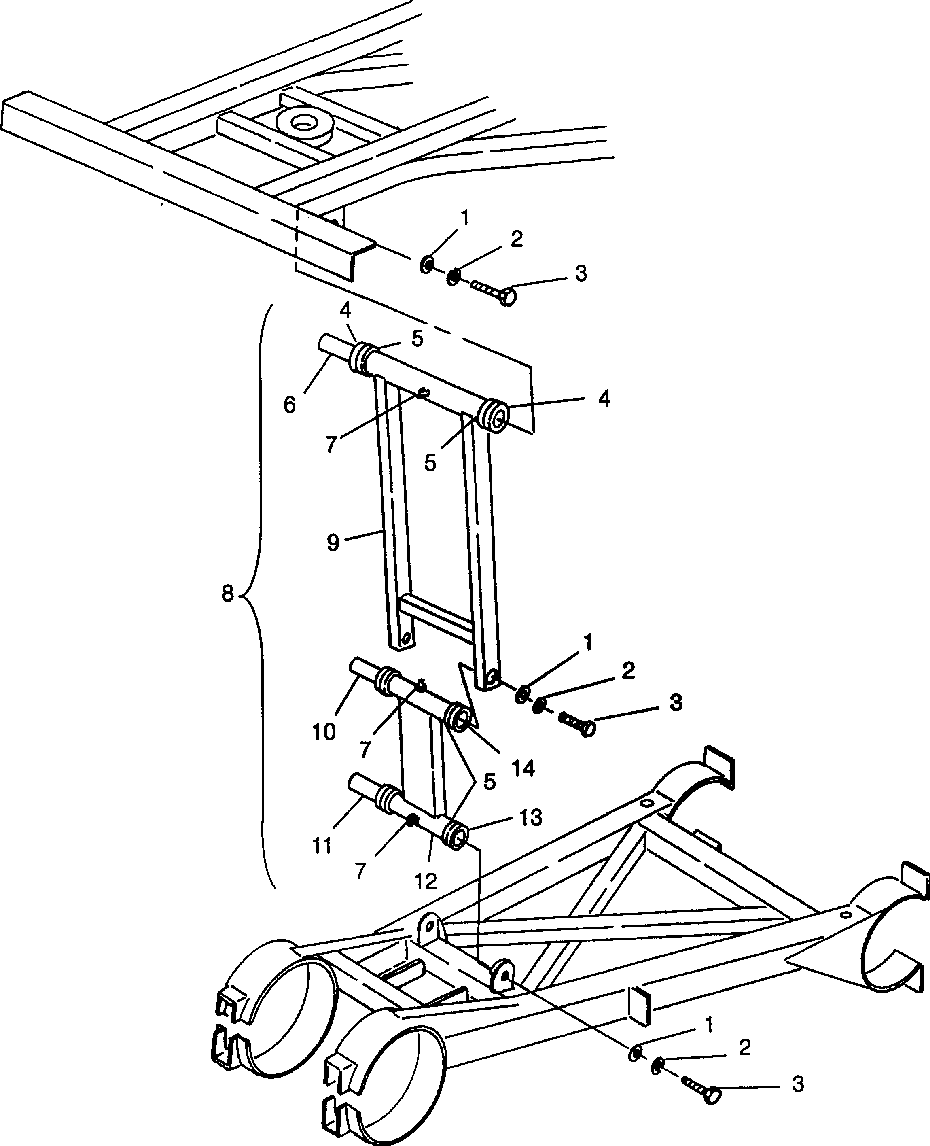 1
2
3
4
5
6
7
4
5
9
8
1
2
3
10
7
14
5
11
7
12
13
1
2
3