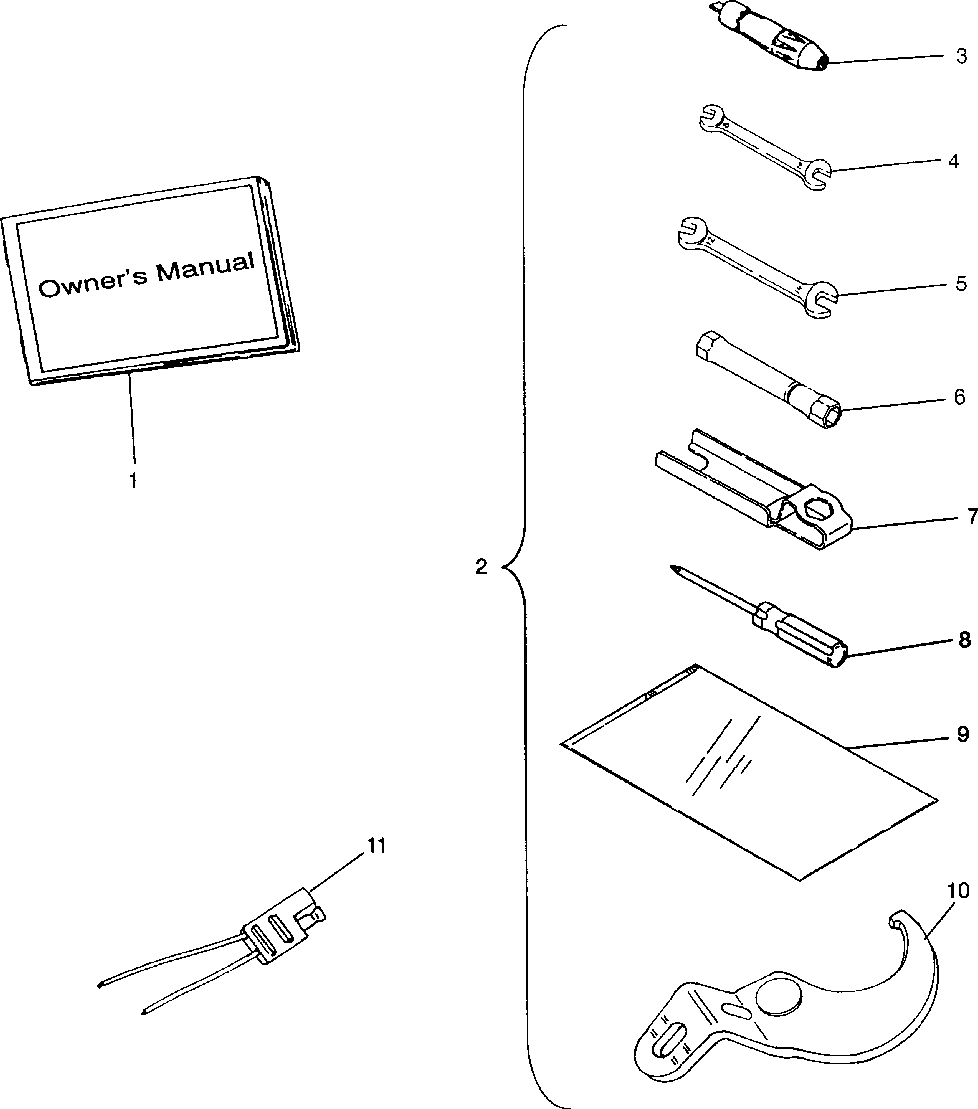 Owner's Manual

1

2

3

4

5

6

7

8

9

10

11