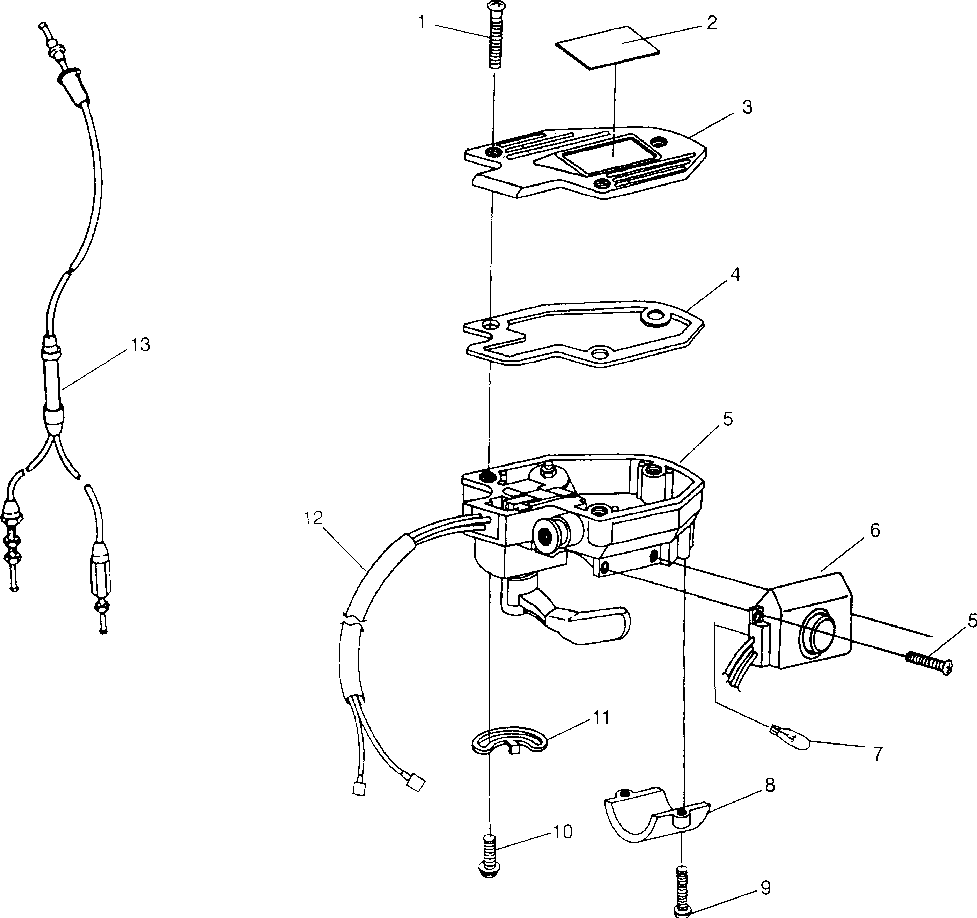 1
2
3
4
13
5
12
6
5
11
7
8
10
9