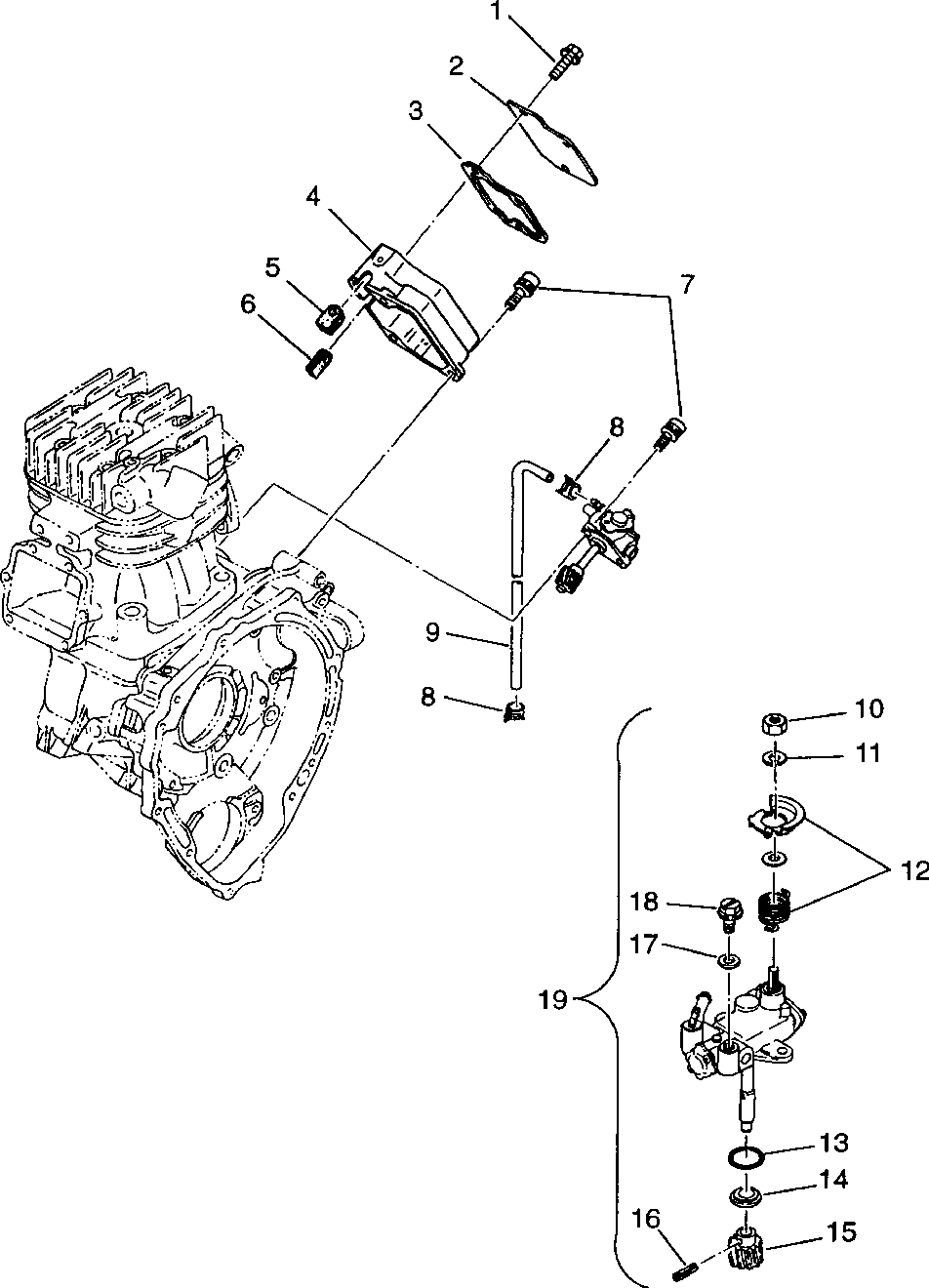 1
2
3
4
5
6
7
8
9
8
10
11
12
18
17
19
13
14
16
15