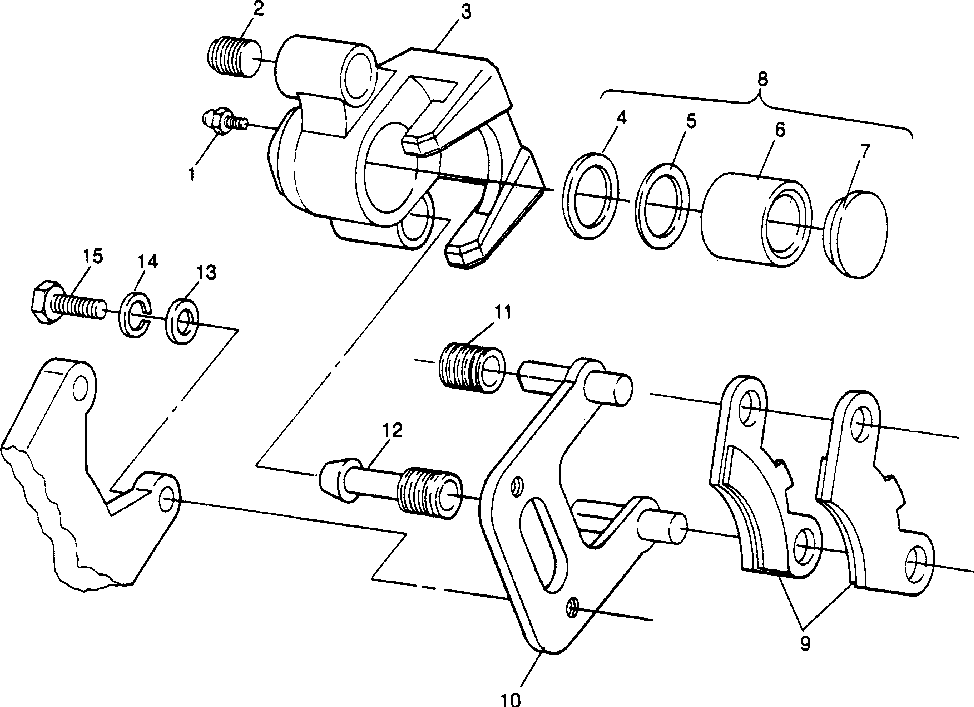 2
3
8
4
5
6
7
1
15
14
13
11
12
9
10