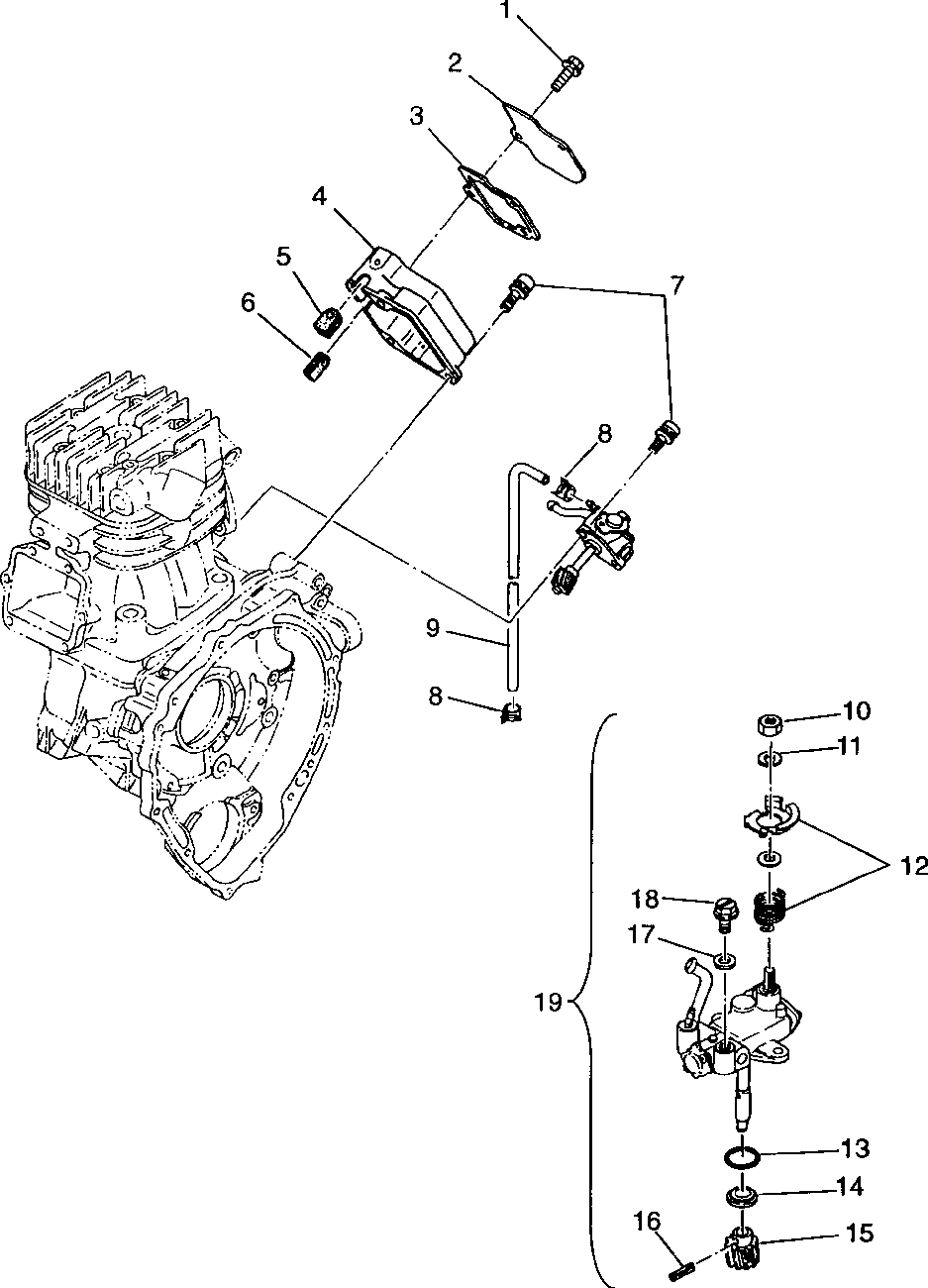 1
2
3
4
5
6
7
8
9
8
10
11
12
18
17
19
13
14
16
15