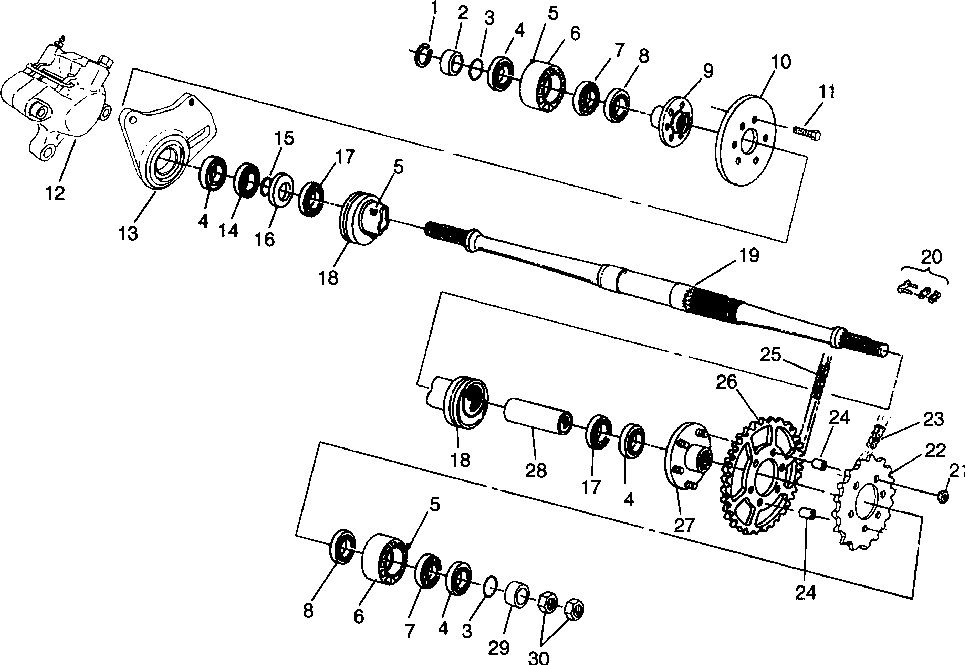 1 2 3 4 5 6 7 8 9 10 11 12 13 4 14 15 16 17 5 18 19 20 25 26 24 23 22 21 18 28 17 4 27 24 5 8 6 7 4 3 29 30