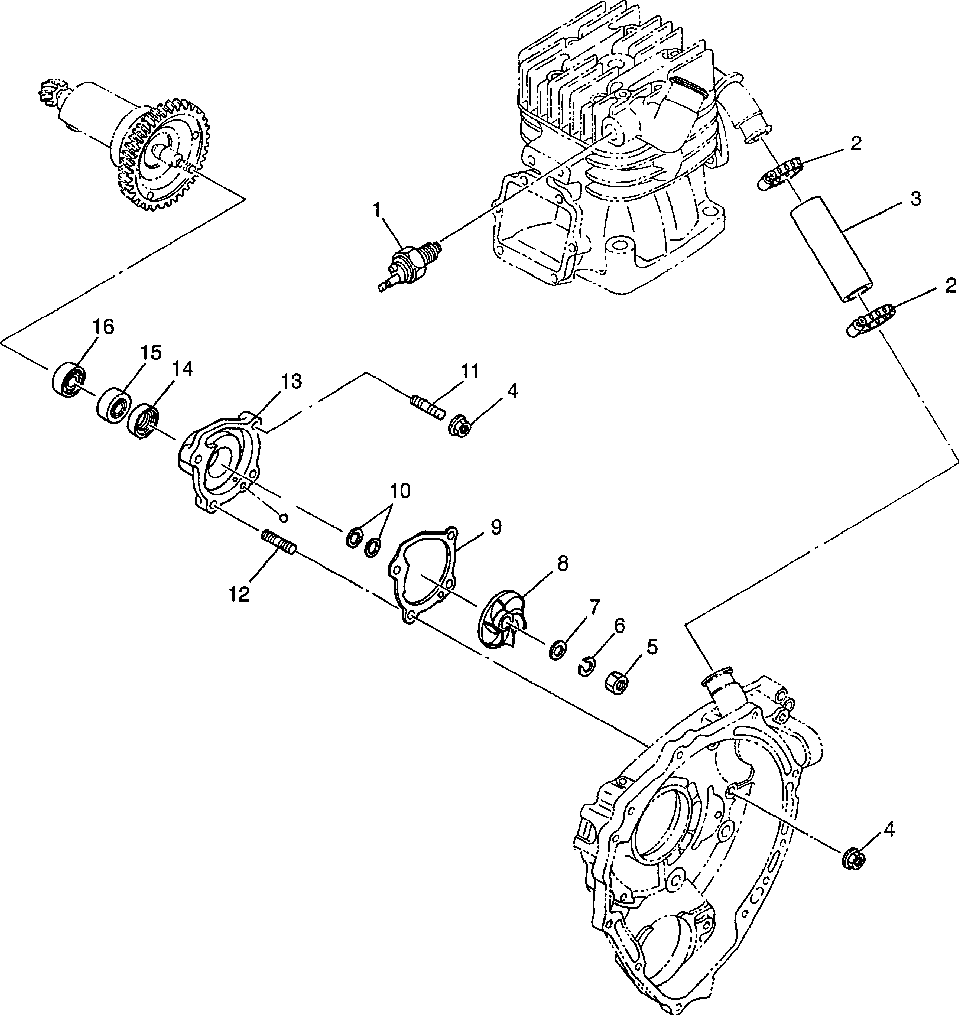 2
3
1
2
16
15
14
13
11
4
10
9
12
8
7
6
5
4