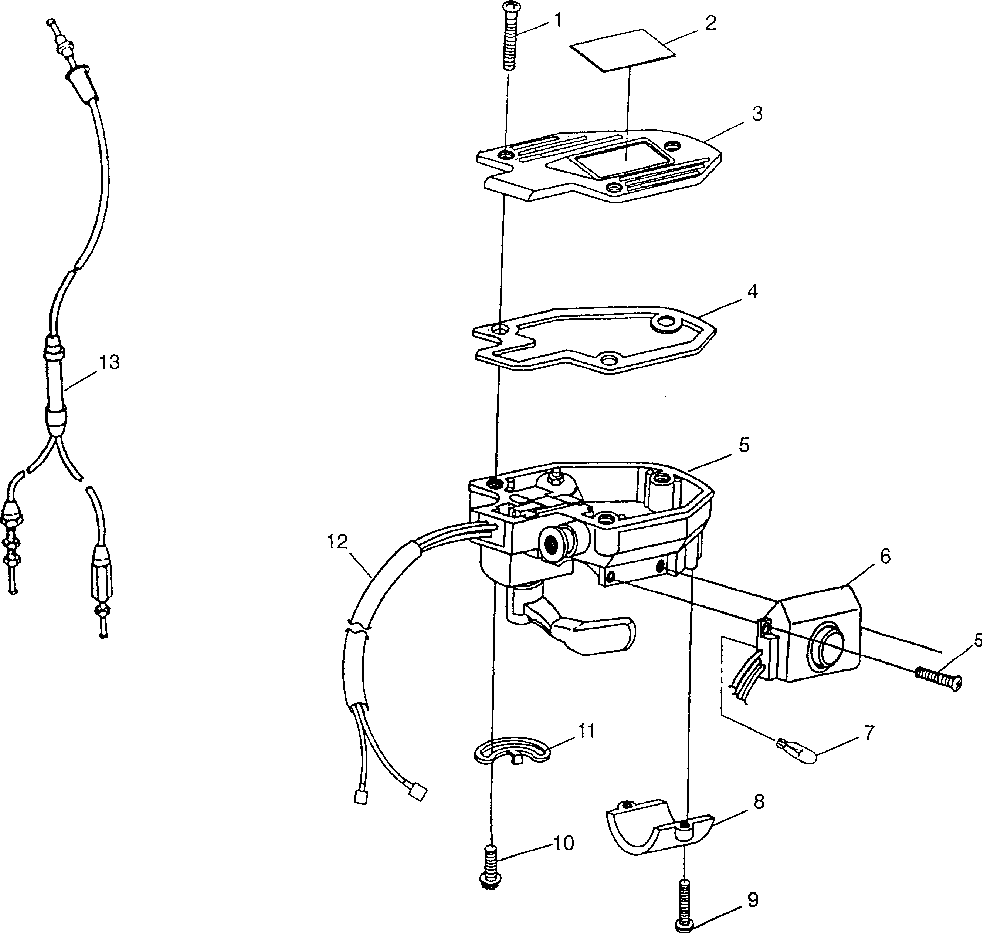 1
2
3
4
13
5
12
6
5
11
7
8
10
9