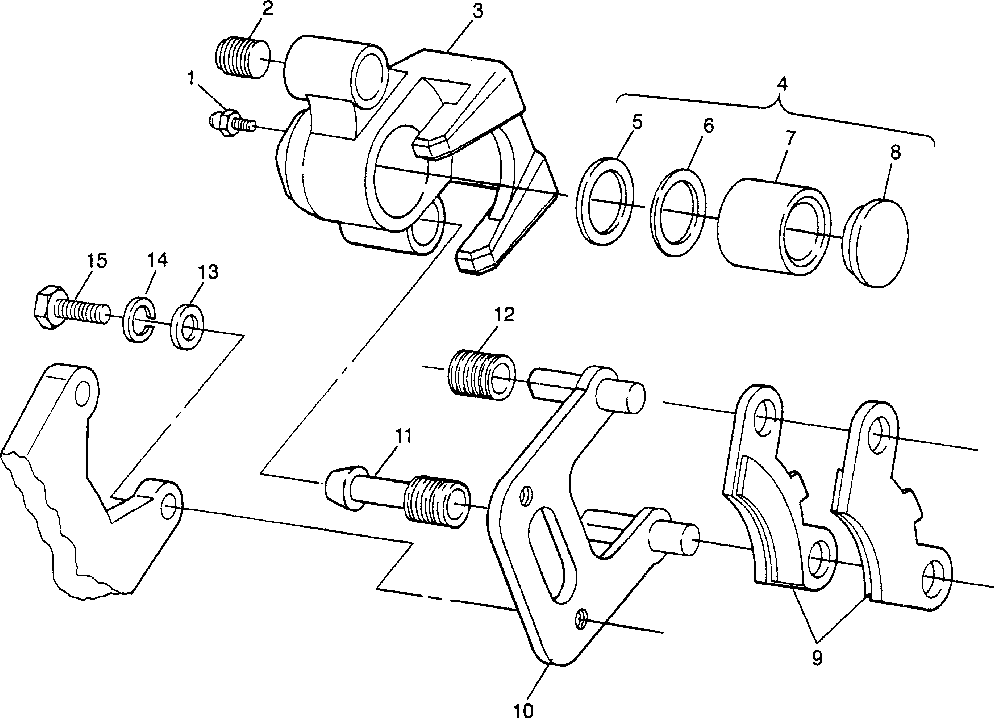 2
3
1
4
5
6
7
8
15
14
13
12
11
9
10