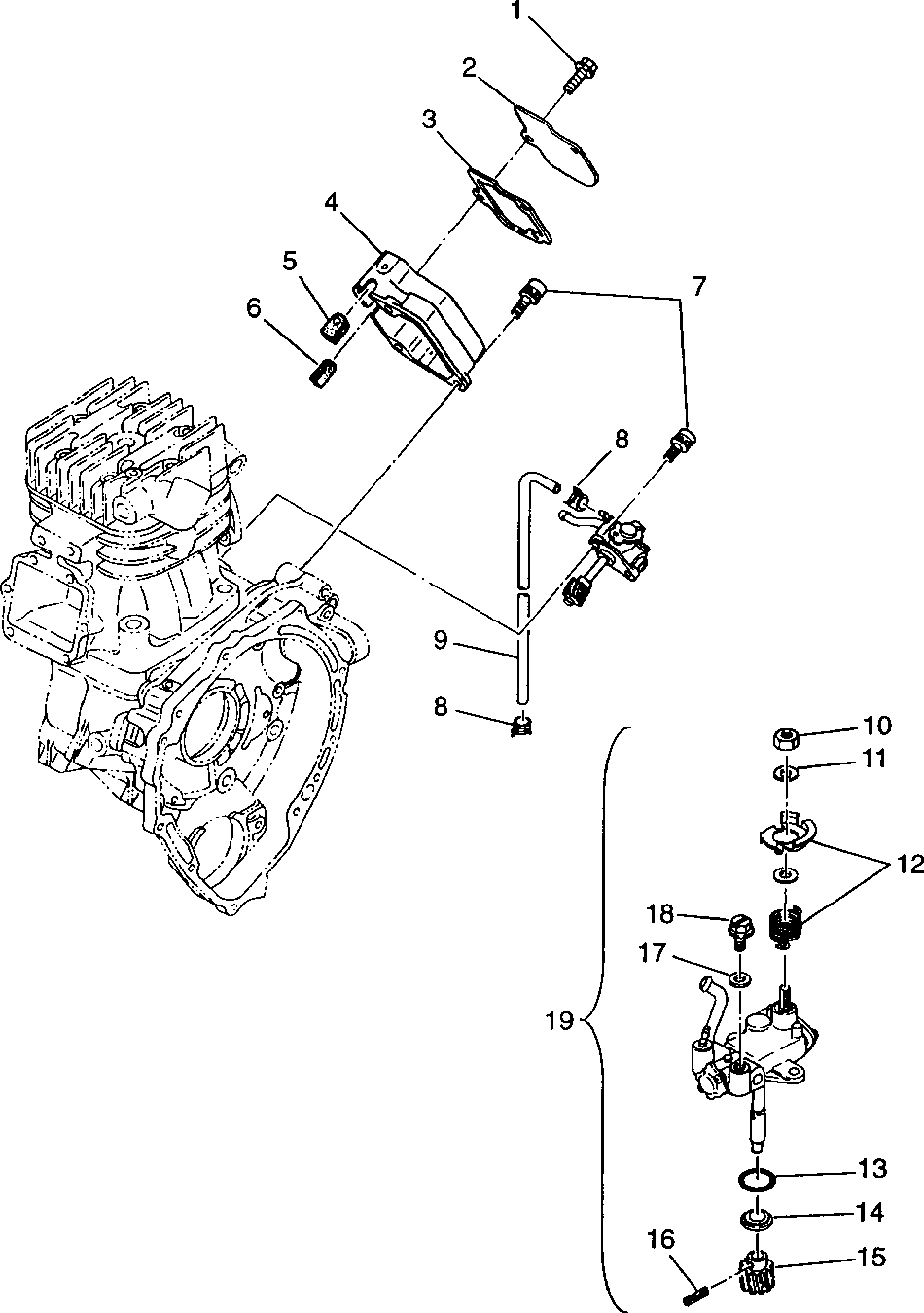 1
2
3
4
5
6
7
8
9
8
10
11
12
18
17
19
13
14
16
15