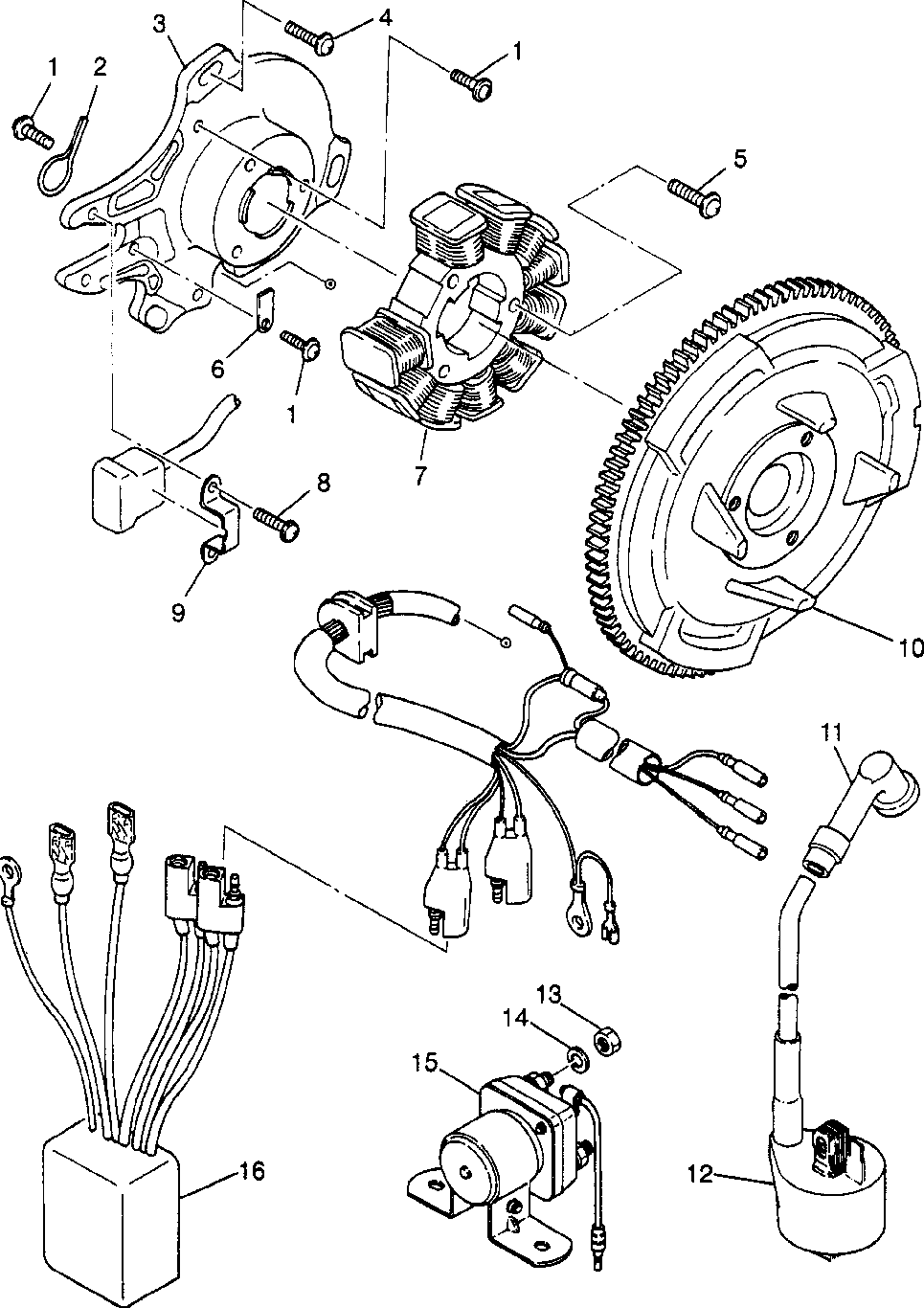 3
4
1
2
1
5
6
1
7
8
9
10
11
13
14
15
16
12