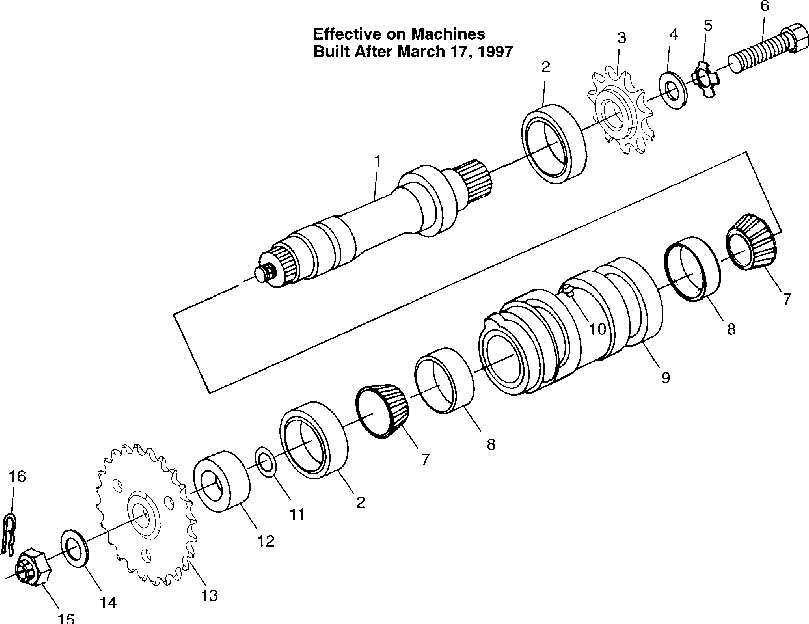 Effective on Machines
Built After March 17, 1997

6
5
4
3
2
1
7
8
10
9
8
7
2
11
12
16
13
14
15