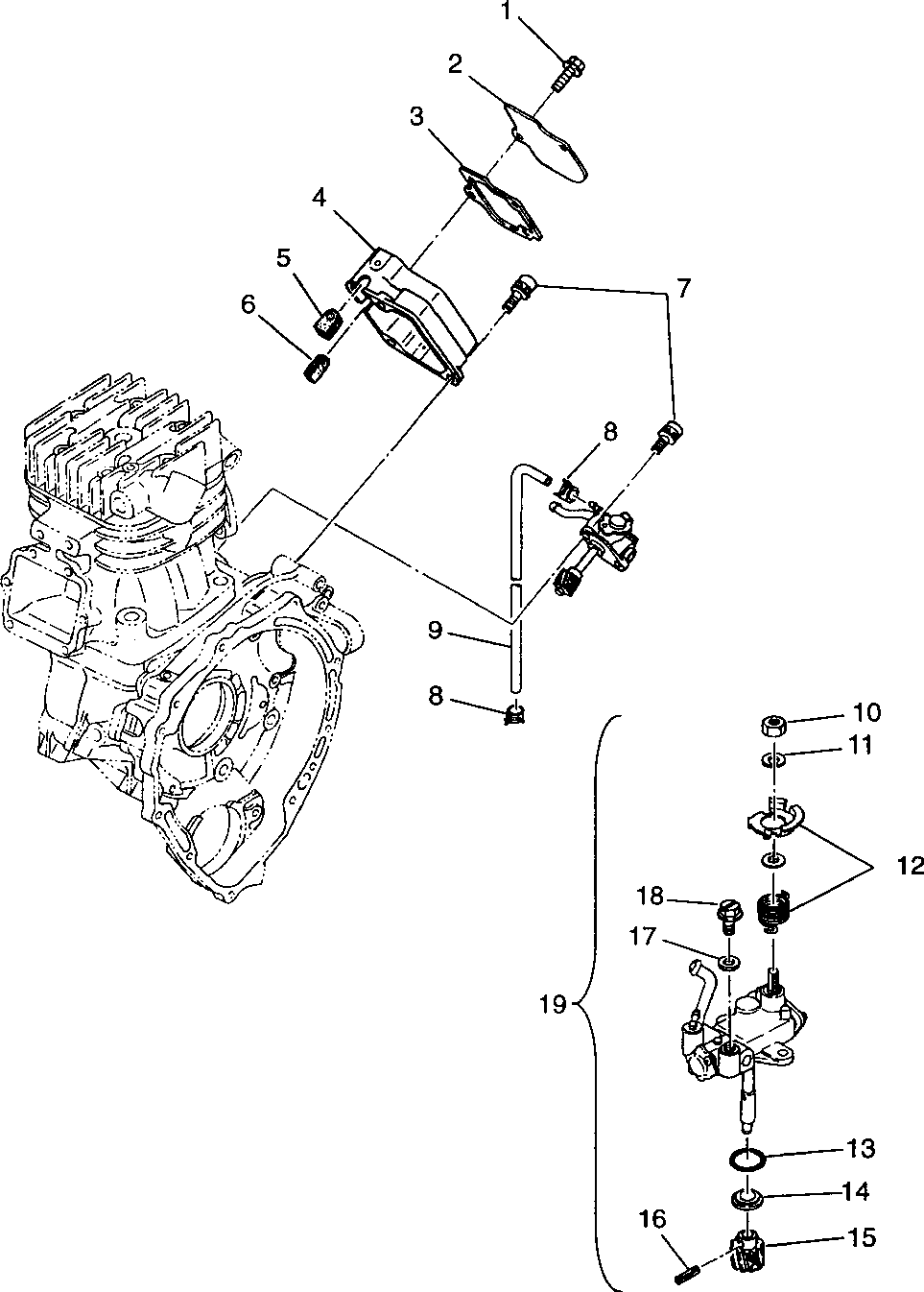 1
2
3
4
5
6
7
8
9
8
10
11
12
18
17
19
13
14
16
15