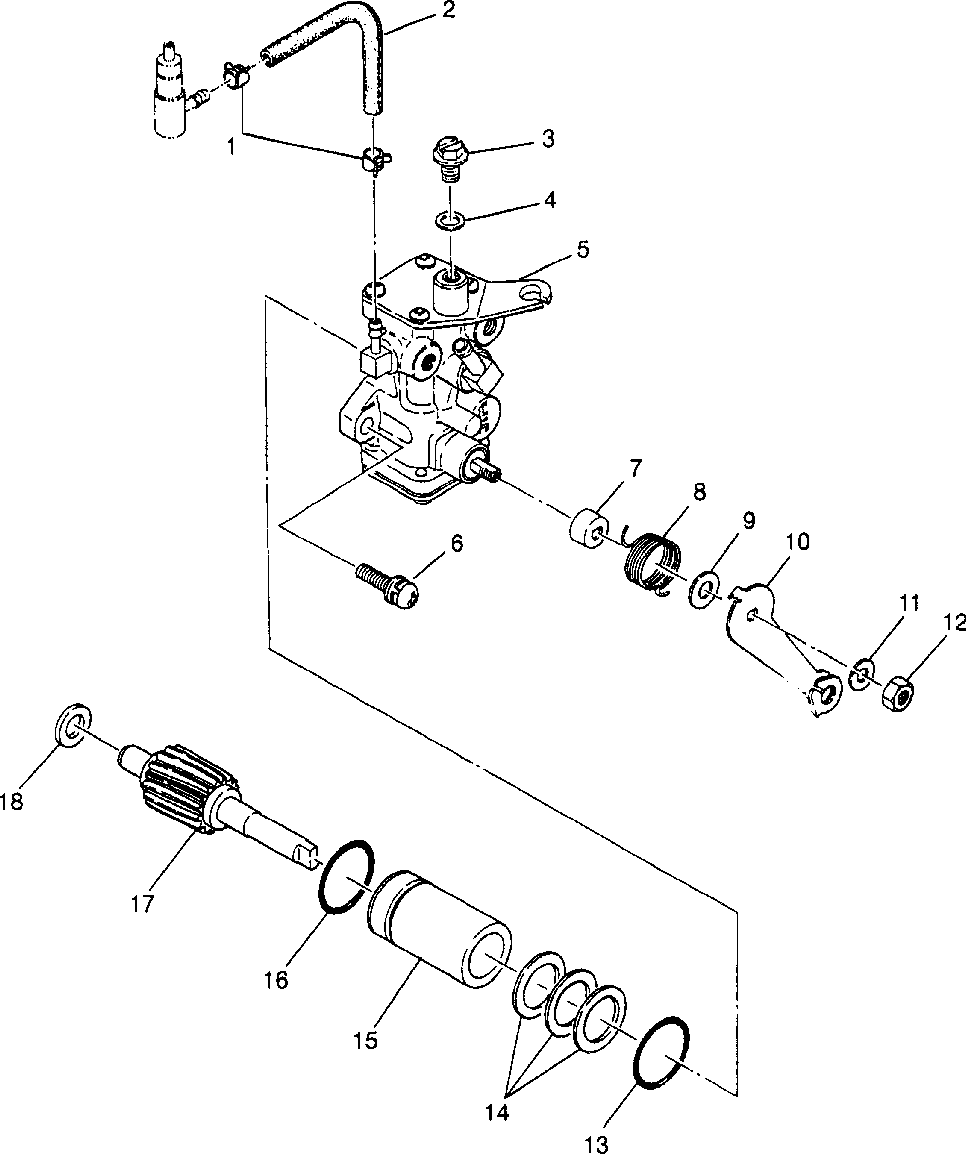 2
1
3
4
5
7
8
9
10
6
11
12
18
17
16
15
14
13