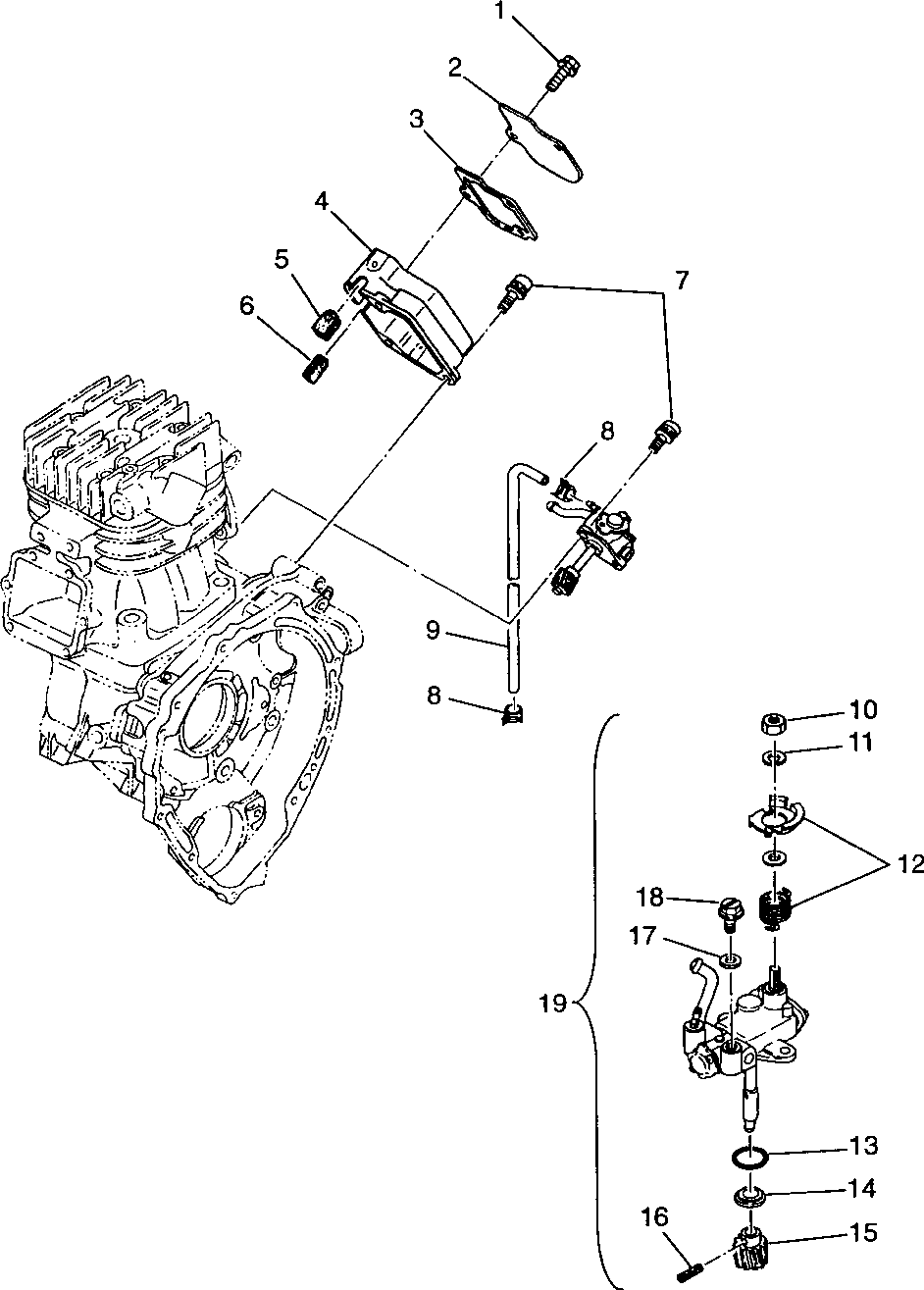 1
2
3
4
5
6
7
8
9
8
10
11
12
18
17
19
13
14
16
15