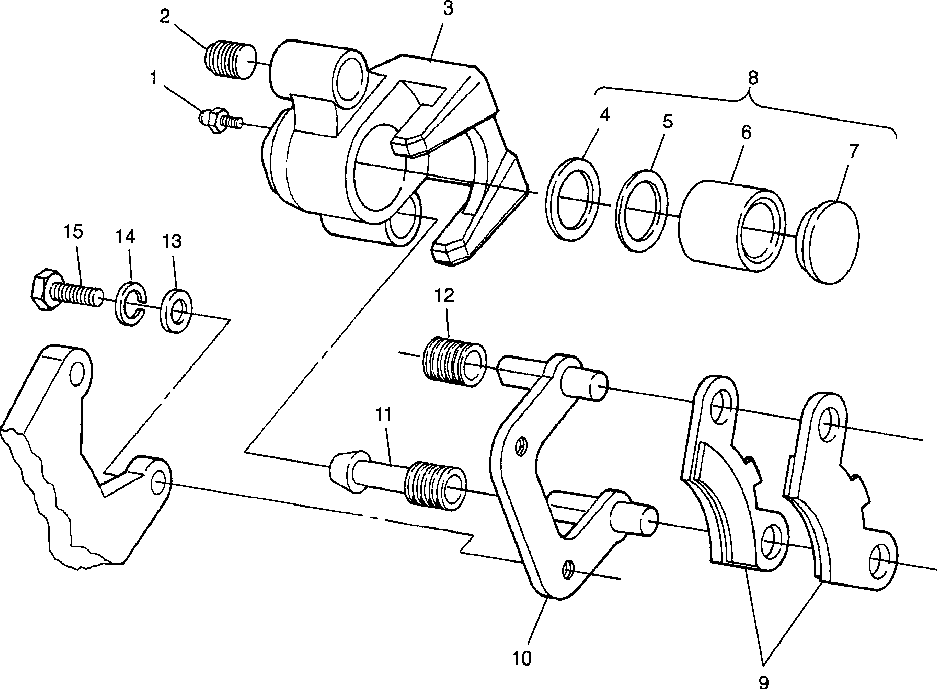 2
3
1
8
4
5
6
7
15
14
13
12
11
10
9