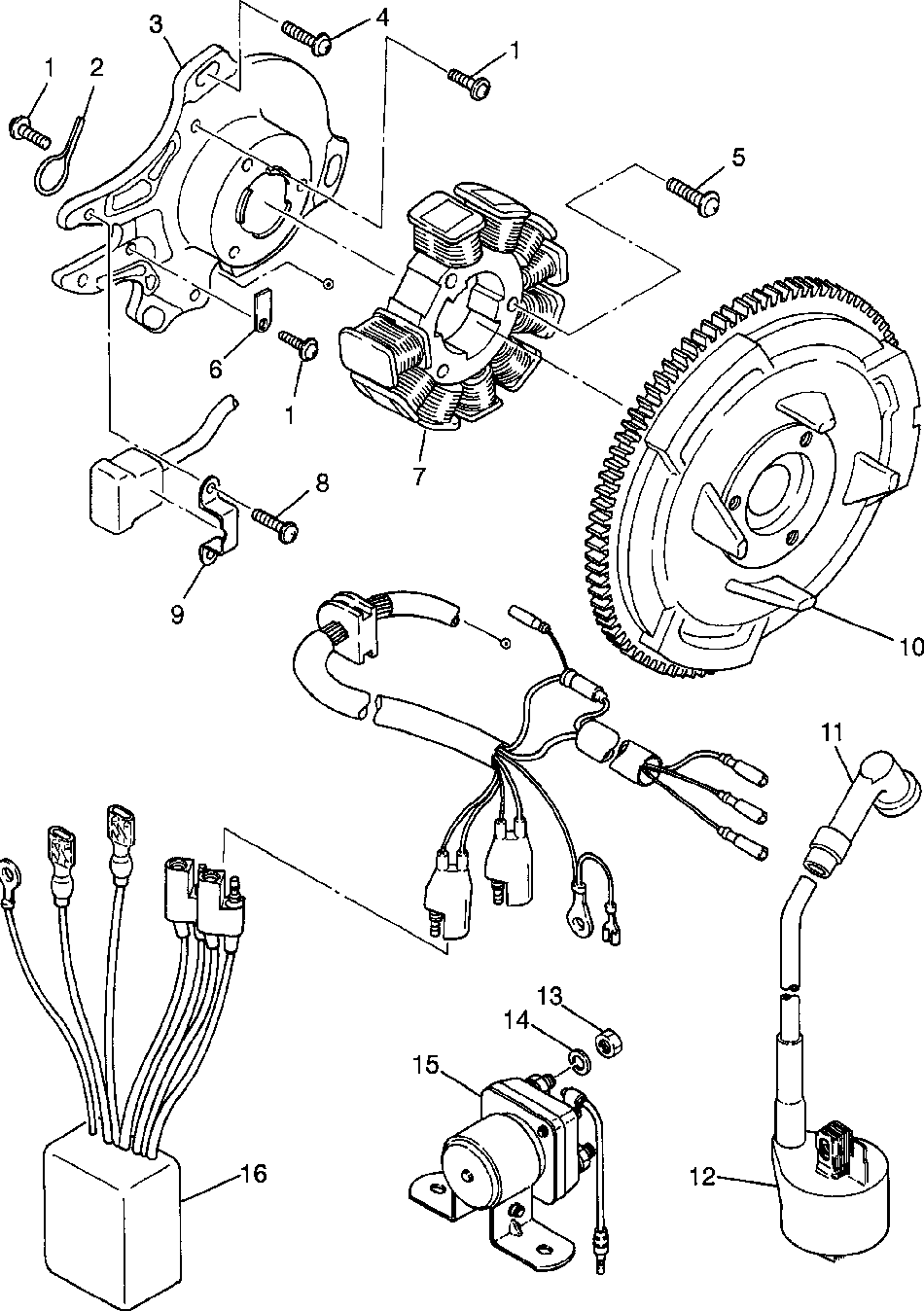 3
4
1
1
2
5
6
1
7
8
9
10
11
13
14
15
16
12