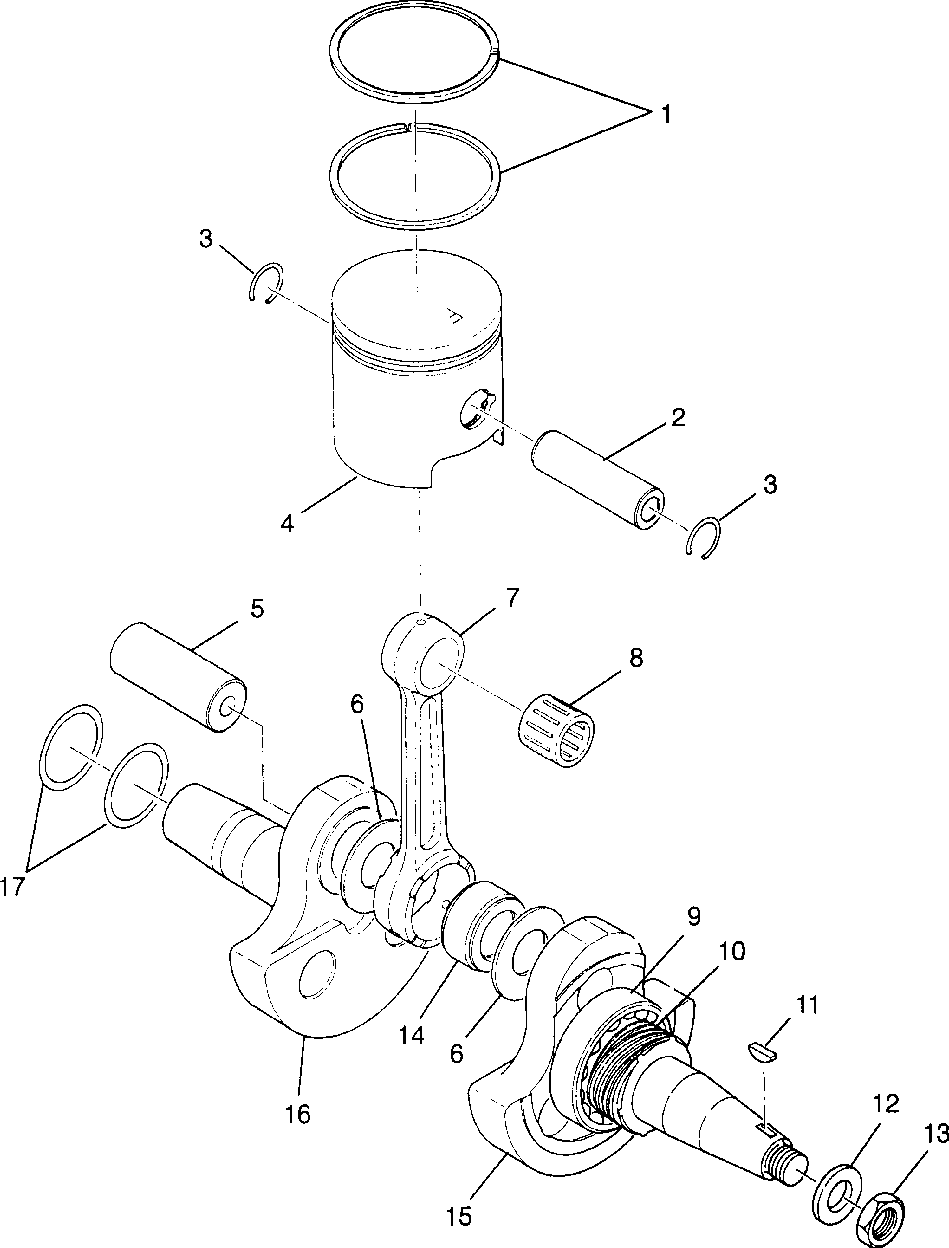 1
3
2
3
4
5
7
8
6
17
9
10
11
14
6
16
12
13
15