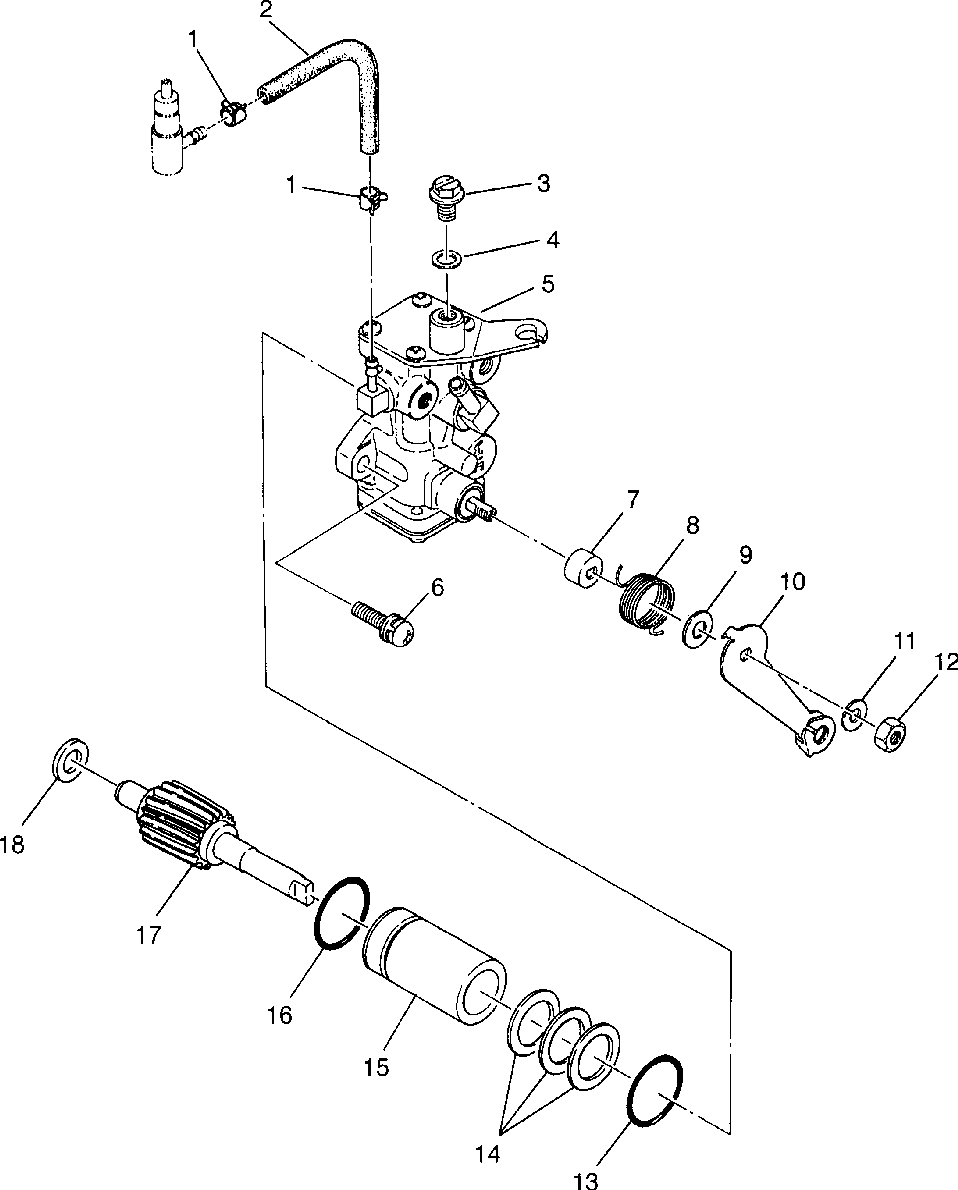 2
1
1
3
4
5
7
8
9
10
6
11
12
18
17
16
15
14
13