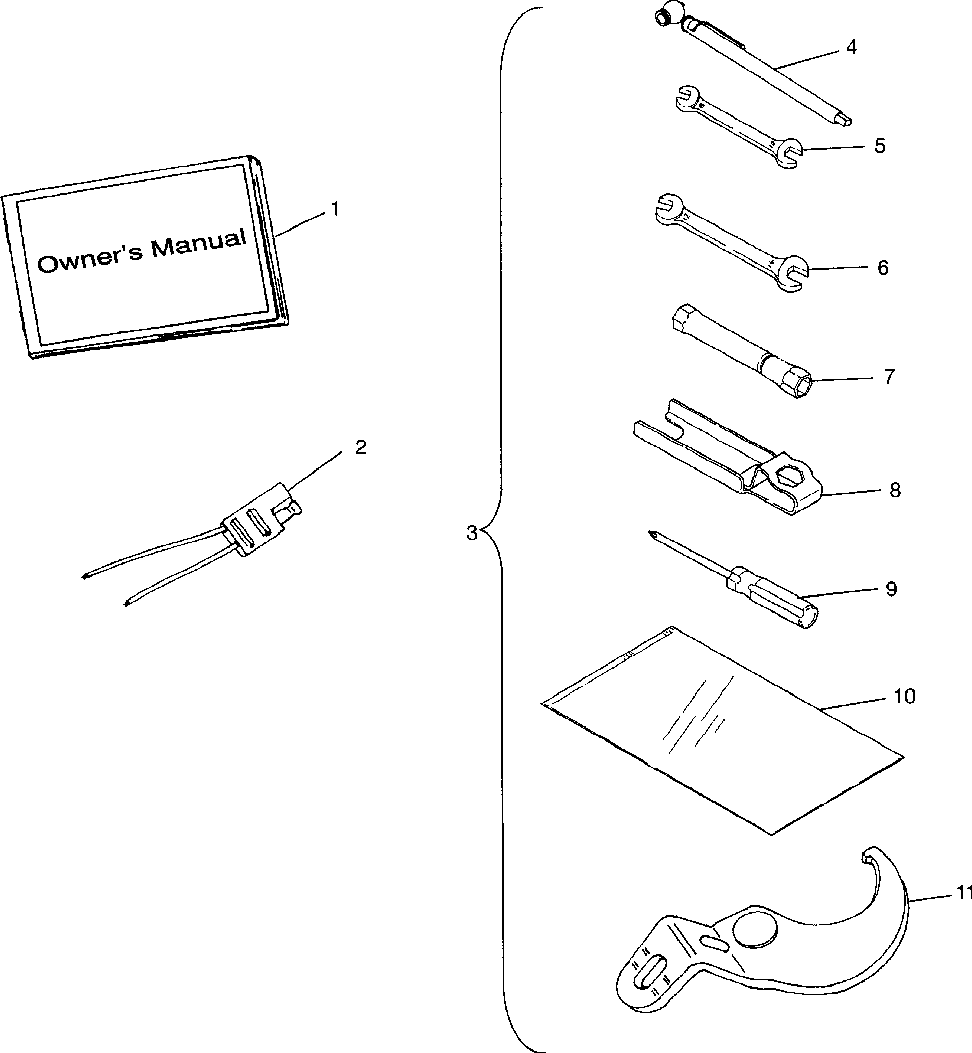 Owner's Manual
1
2
3
4
5
6
7
8
9
10
11